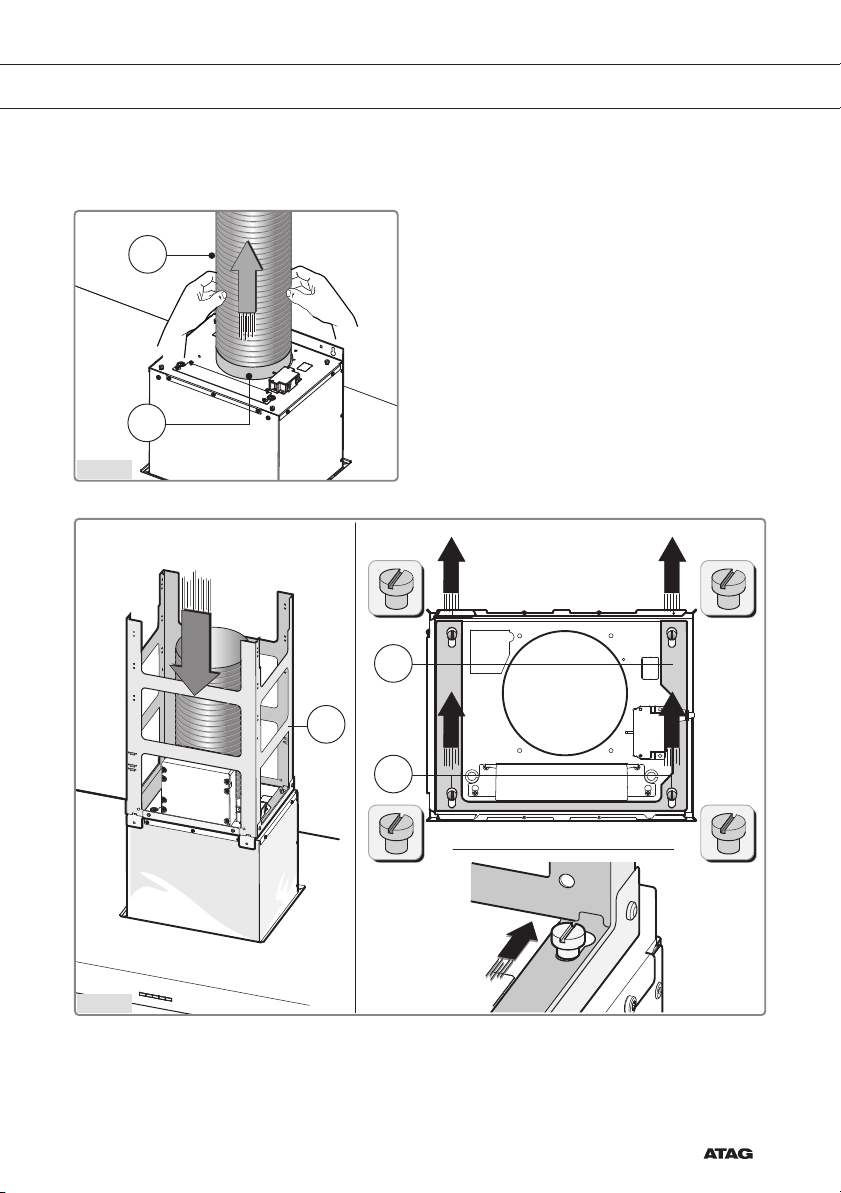 ATAG