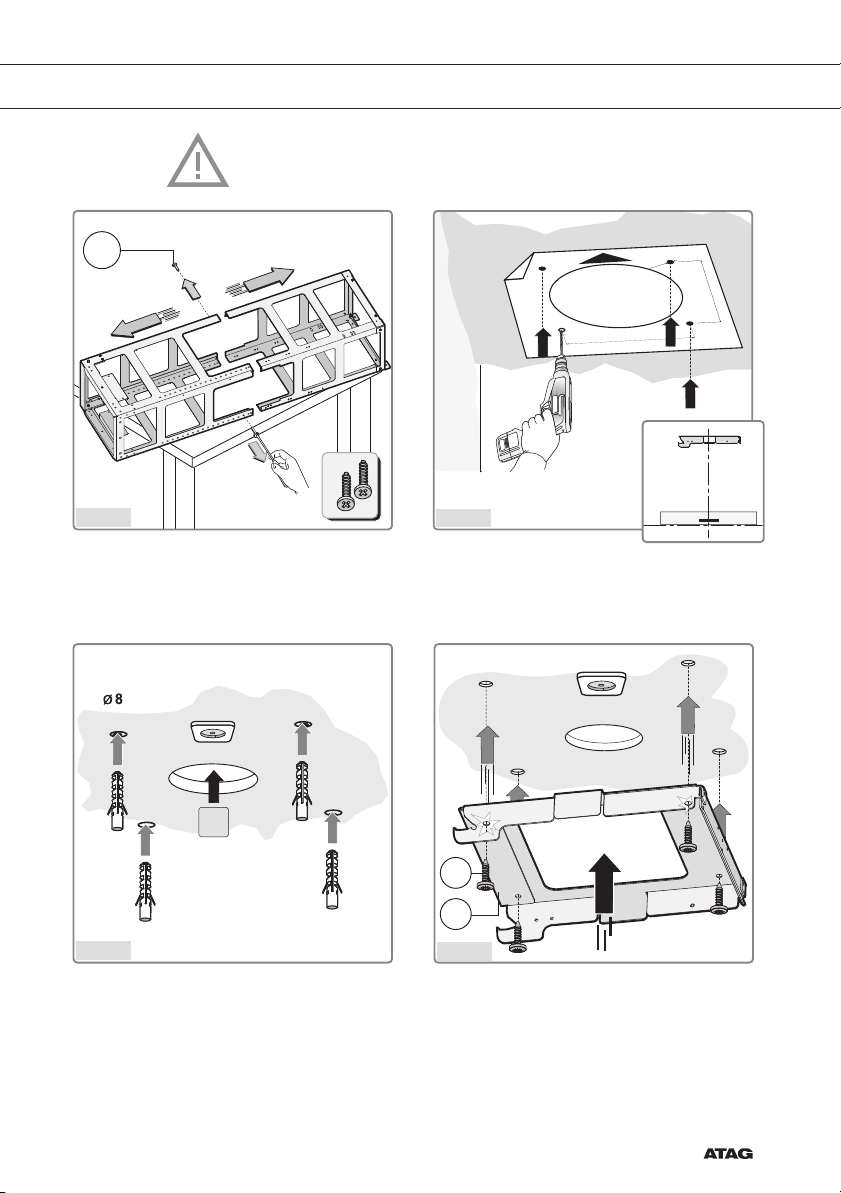 ø 8

ATAG