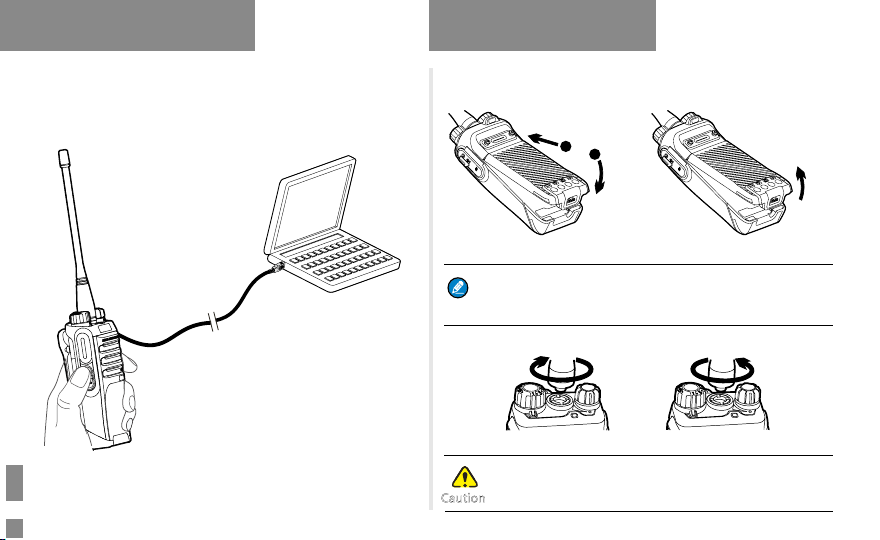 Caution