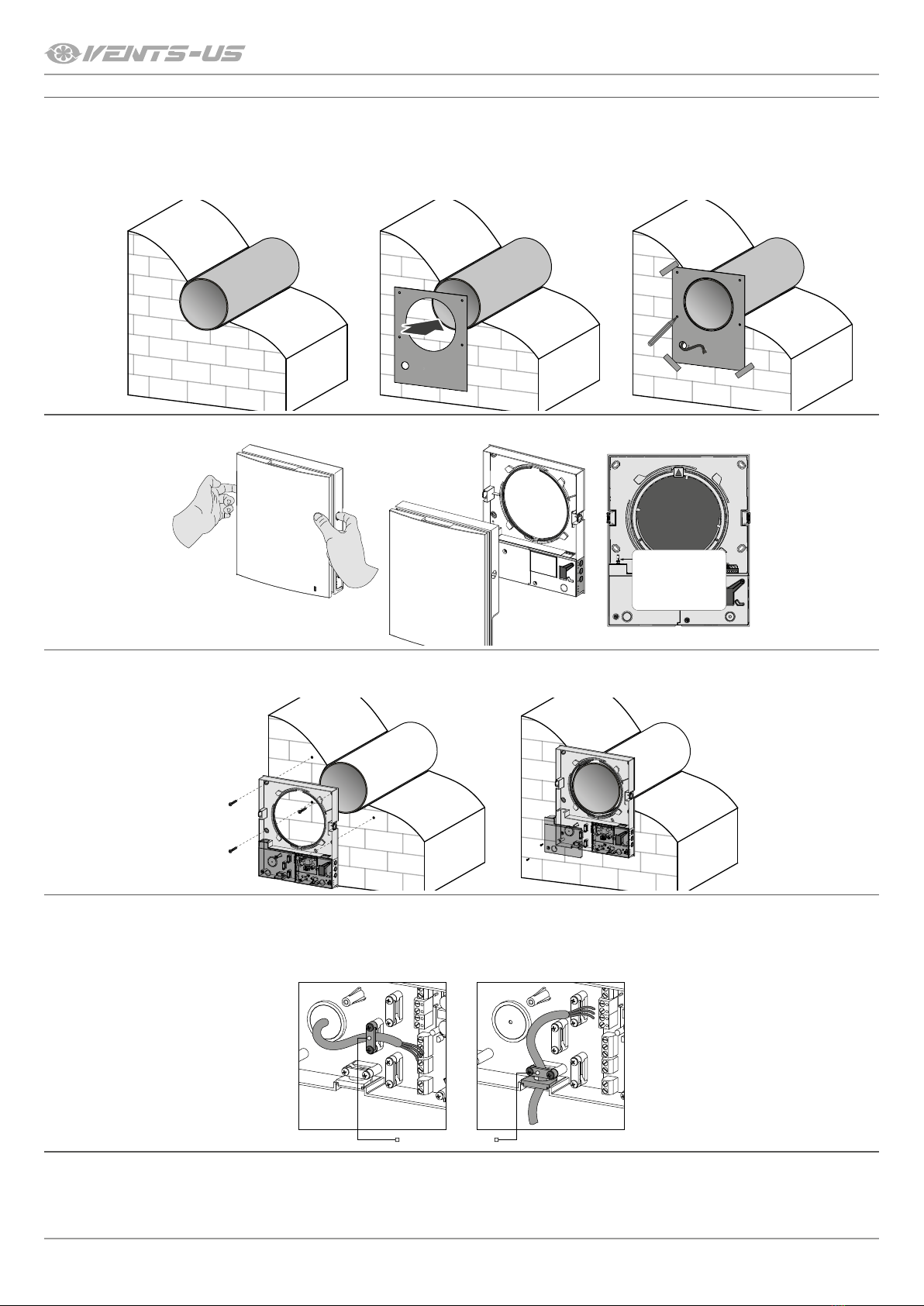 VENTS-US