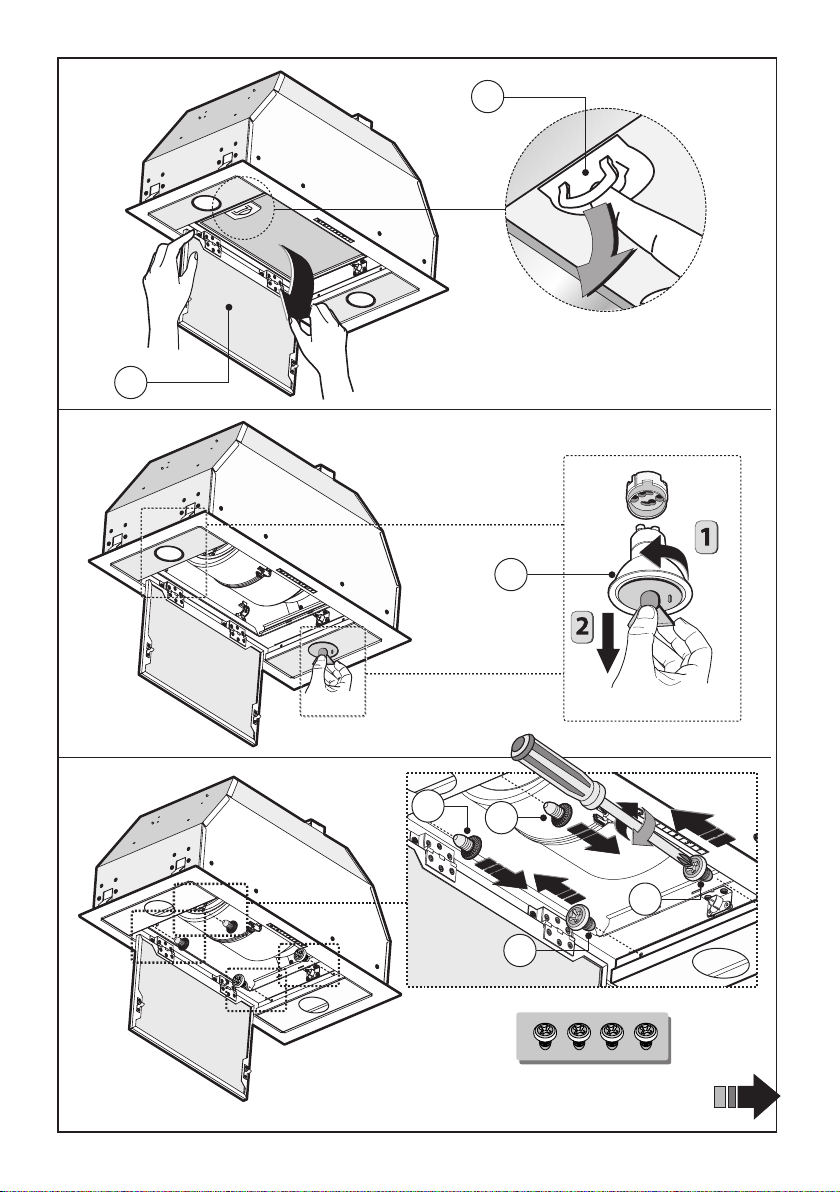 1
2