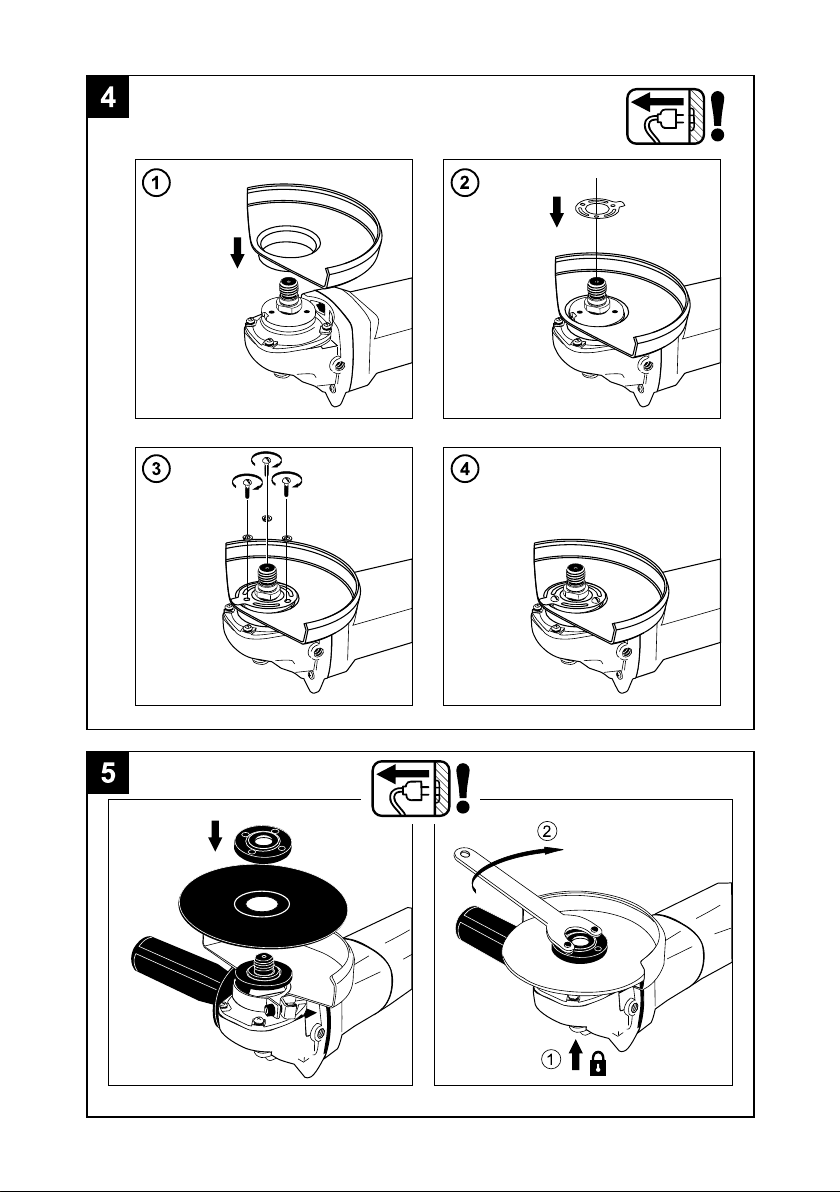 4

1

2

3

4

5

2

1