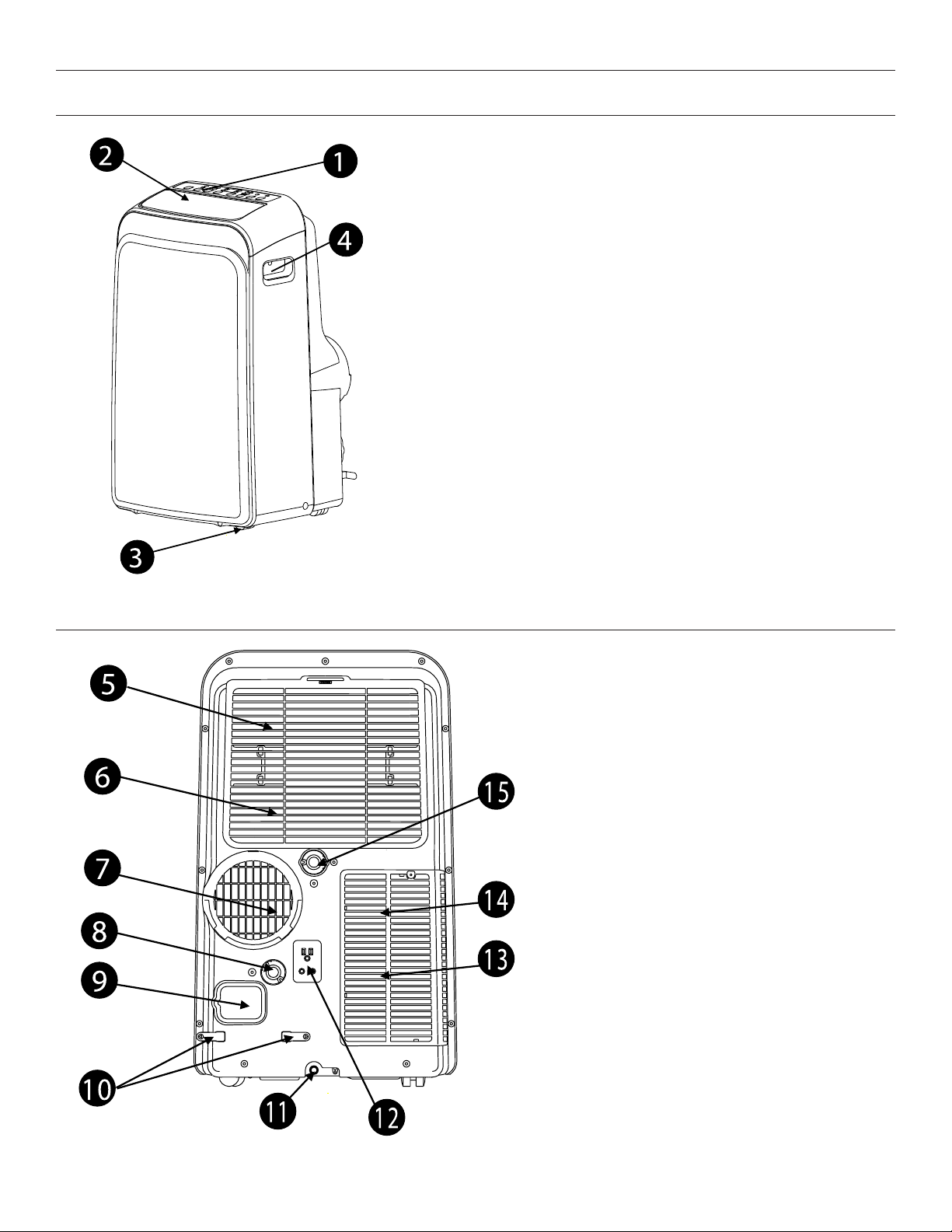 2
1
4
3

5
6
15
7
14
8
13
9
10
11
12