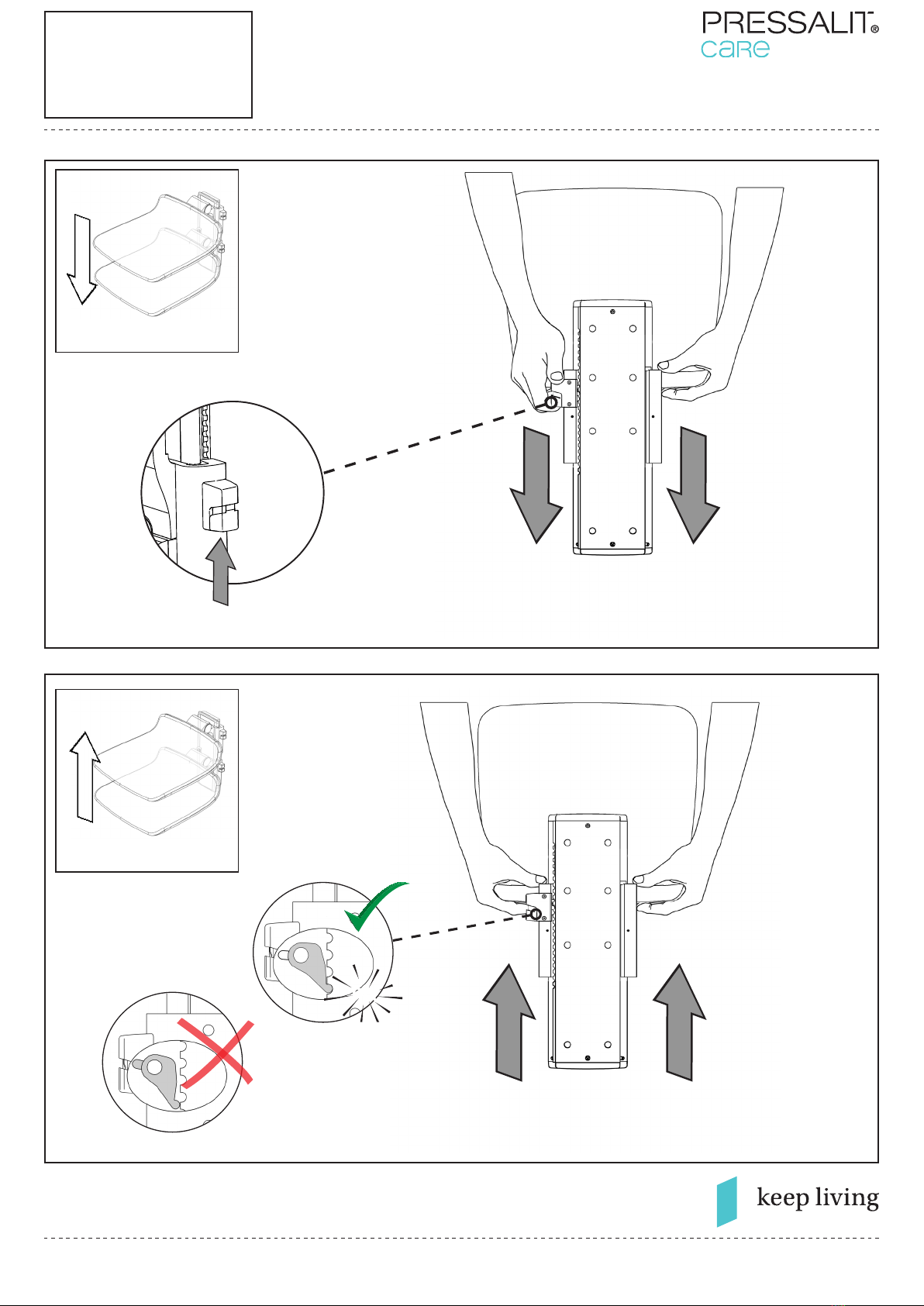 PRESSALIT®
care

keep living