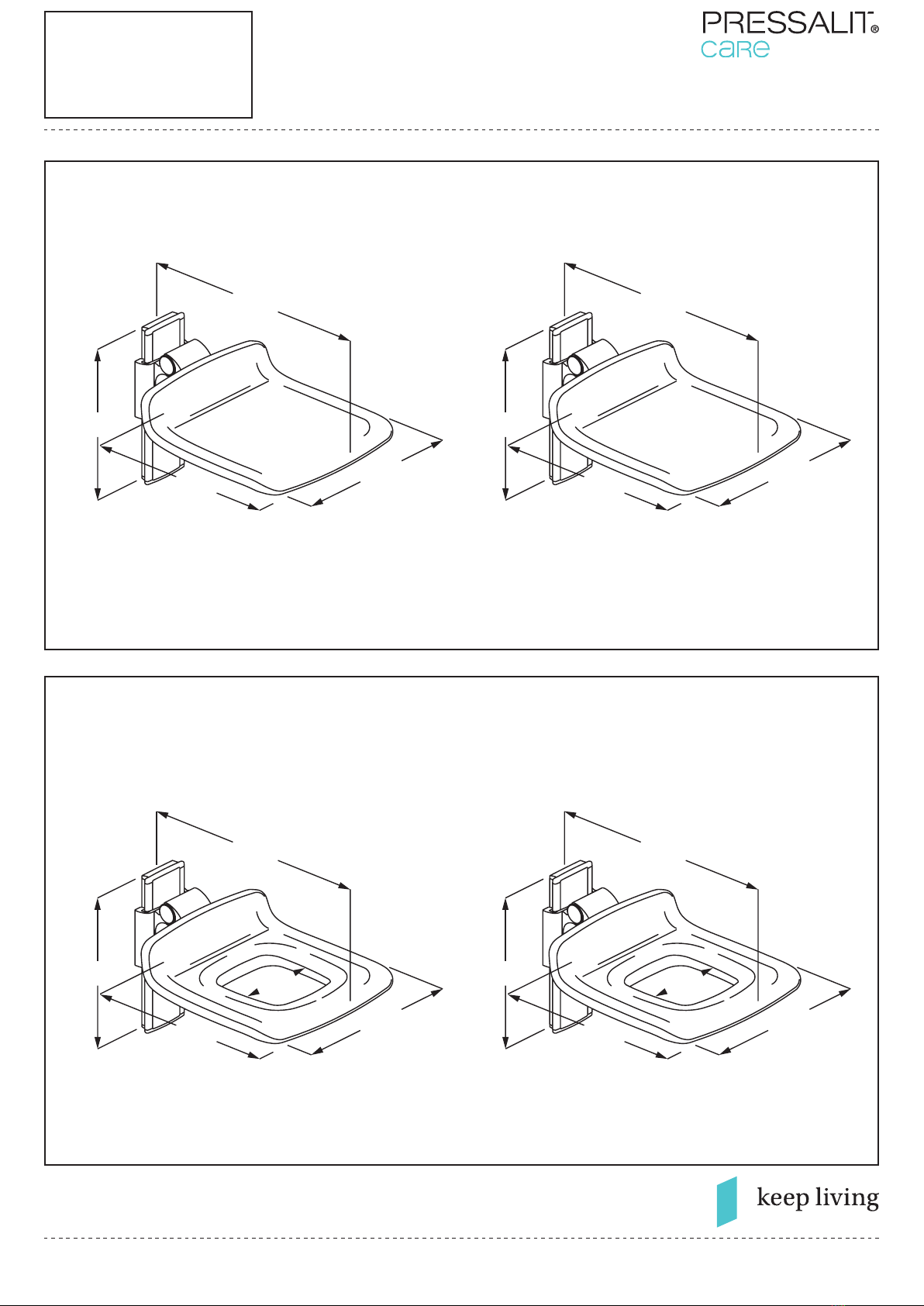 PRESSALIT®
care

keep living