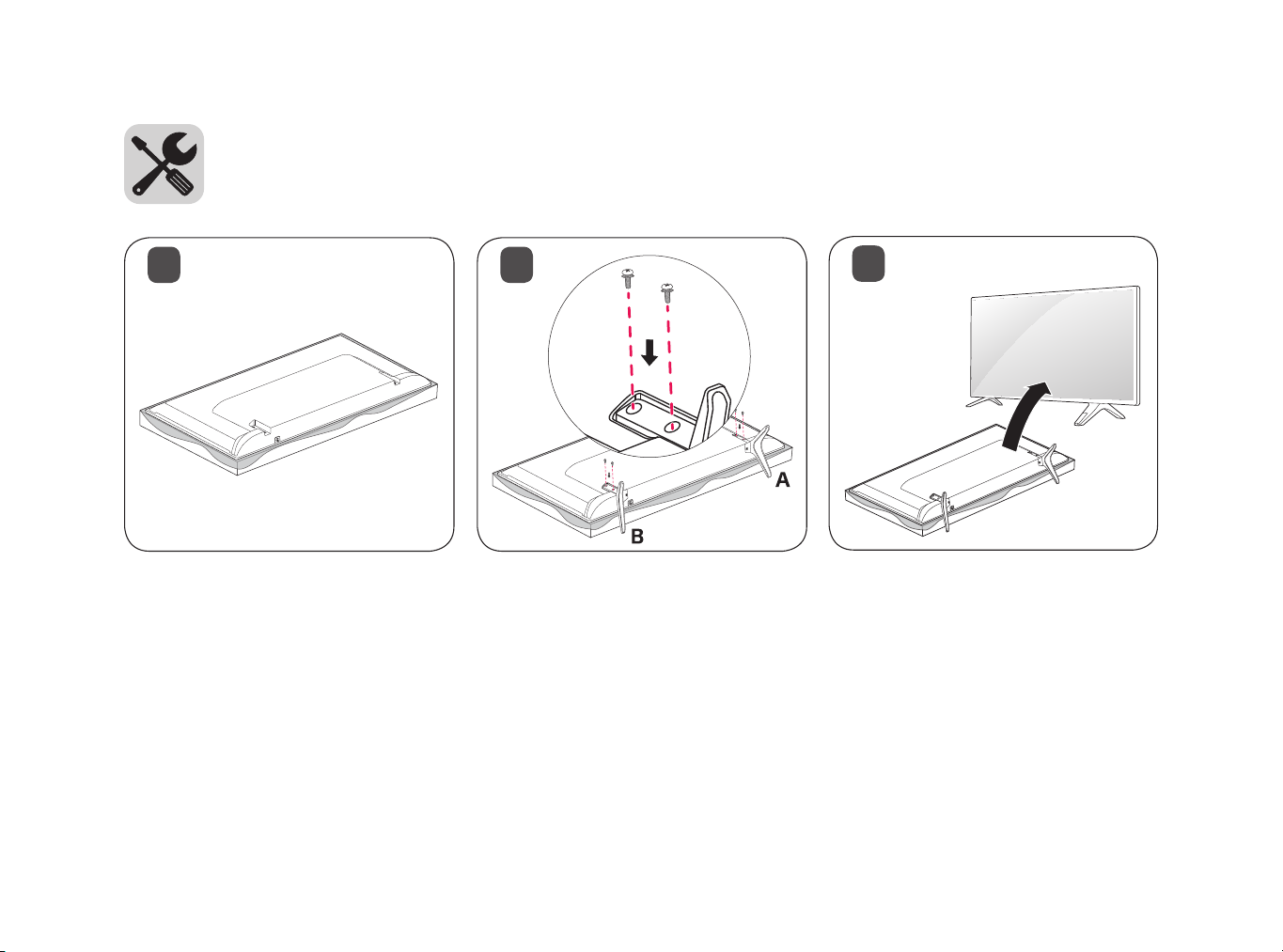 A

B