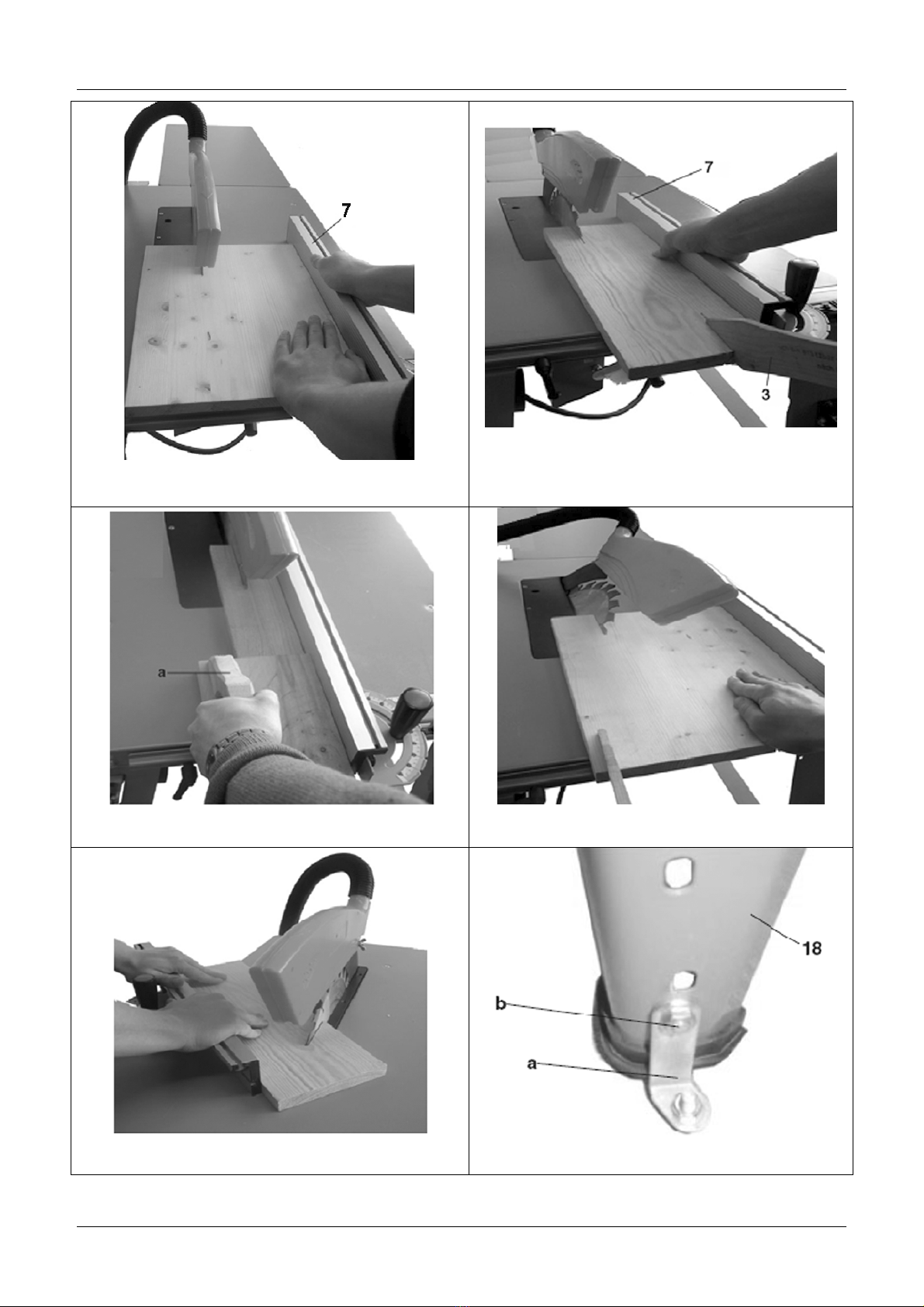 7

7

3

a

18

b

a