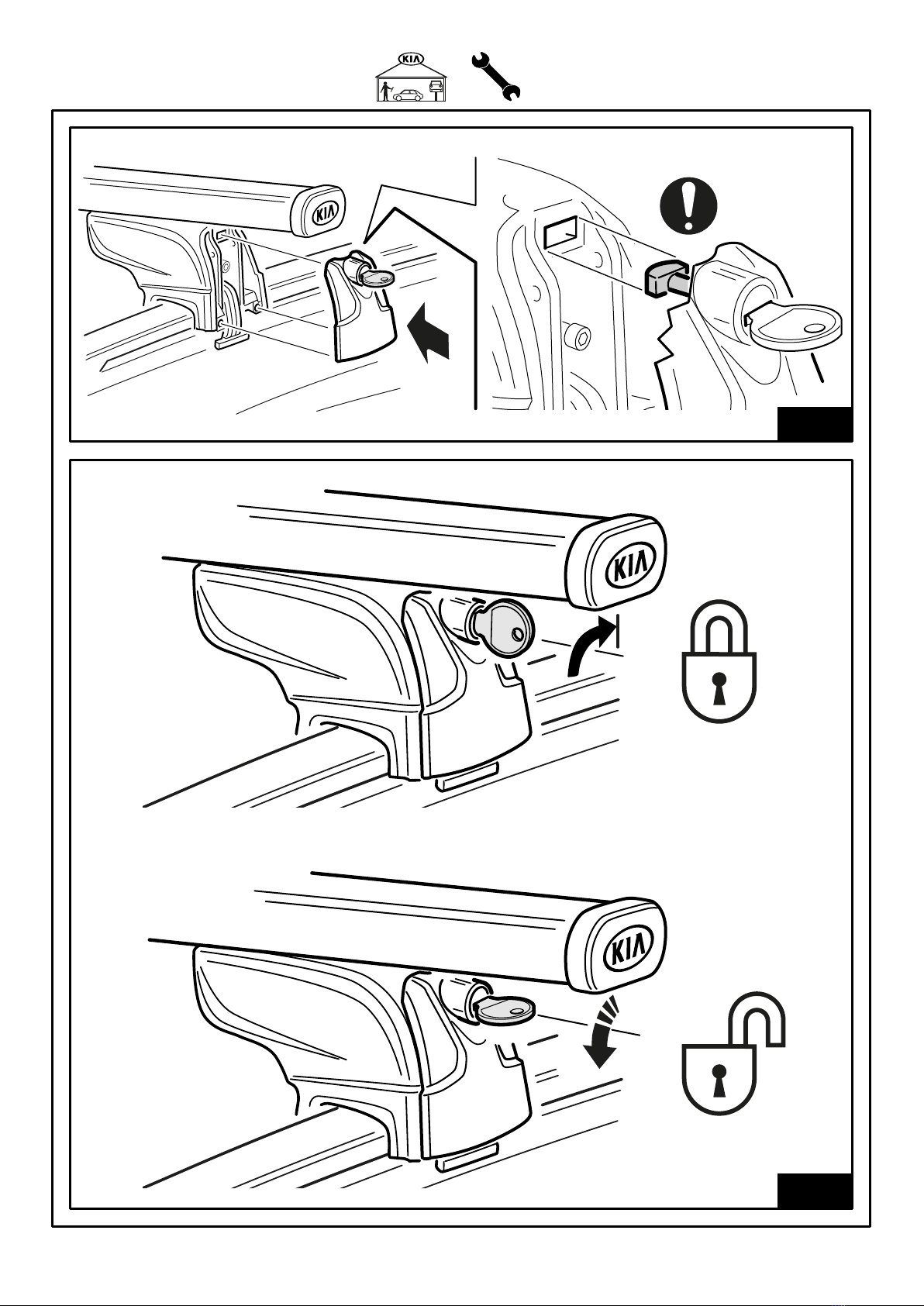 KIA

KIA

KIA

KIA