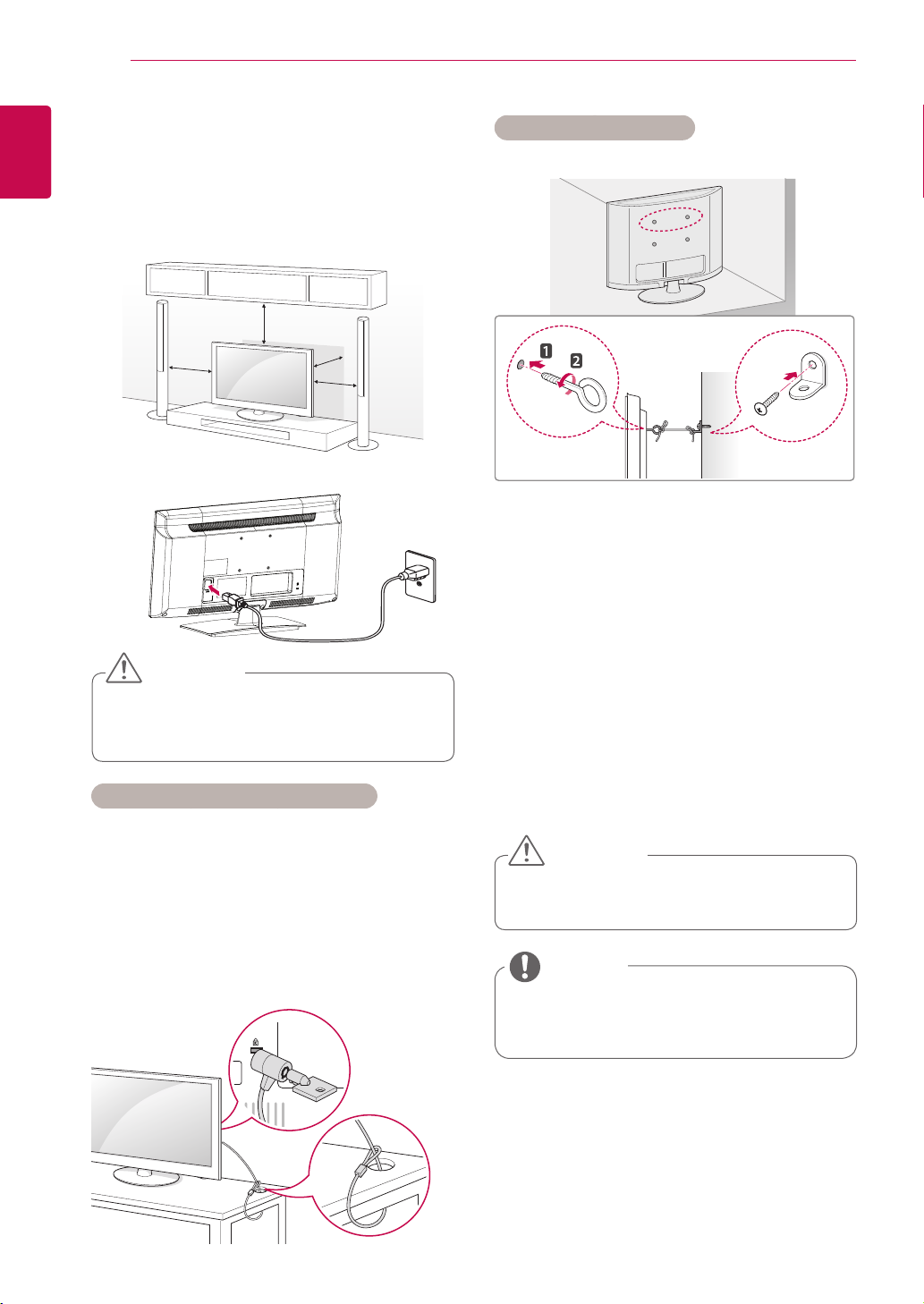 1

2