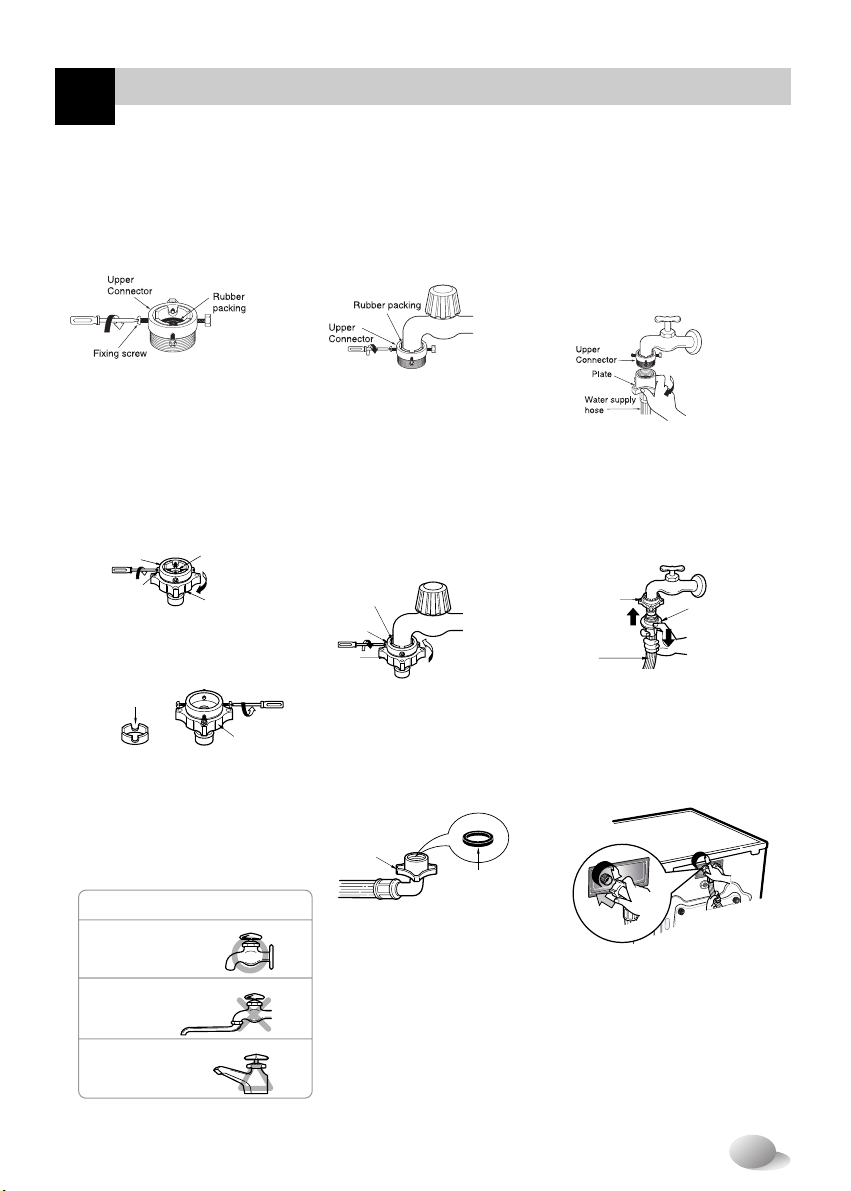 Upper Connector

Rubber packing

Fixing screw

Rubber packing

Upper Connector

Upper Connector

Plate

Water supply hose