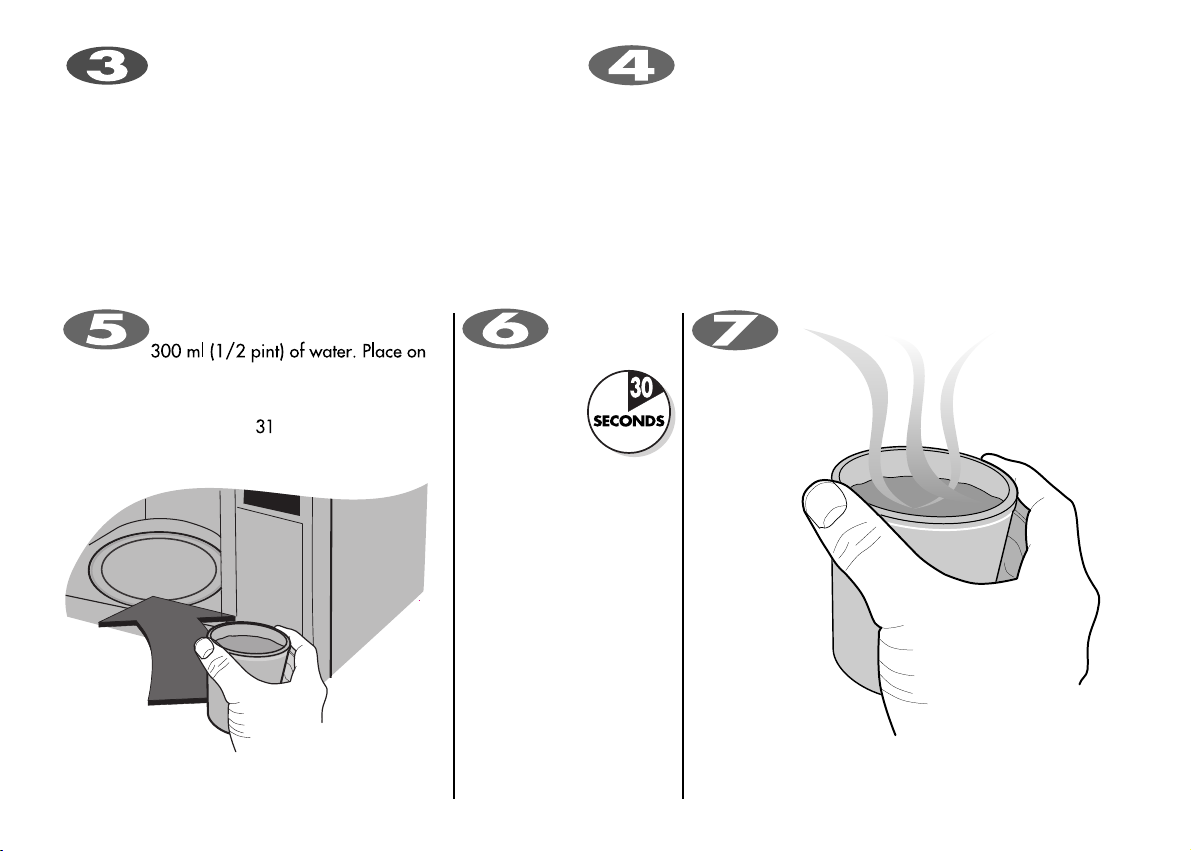 3

4

5 300 ml (1/2 pint) of water. Place on

31

6

30 SECONDS

7