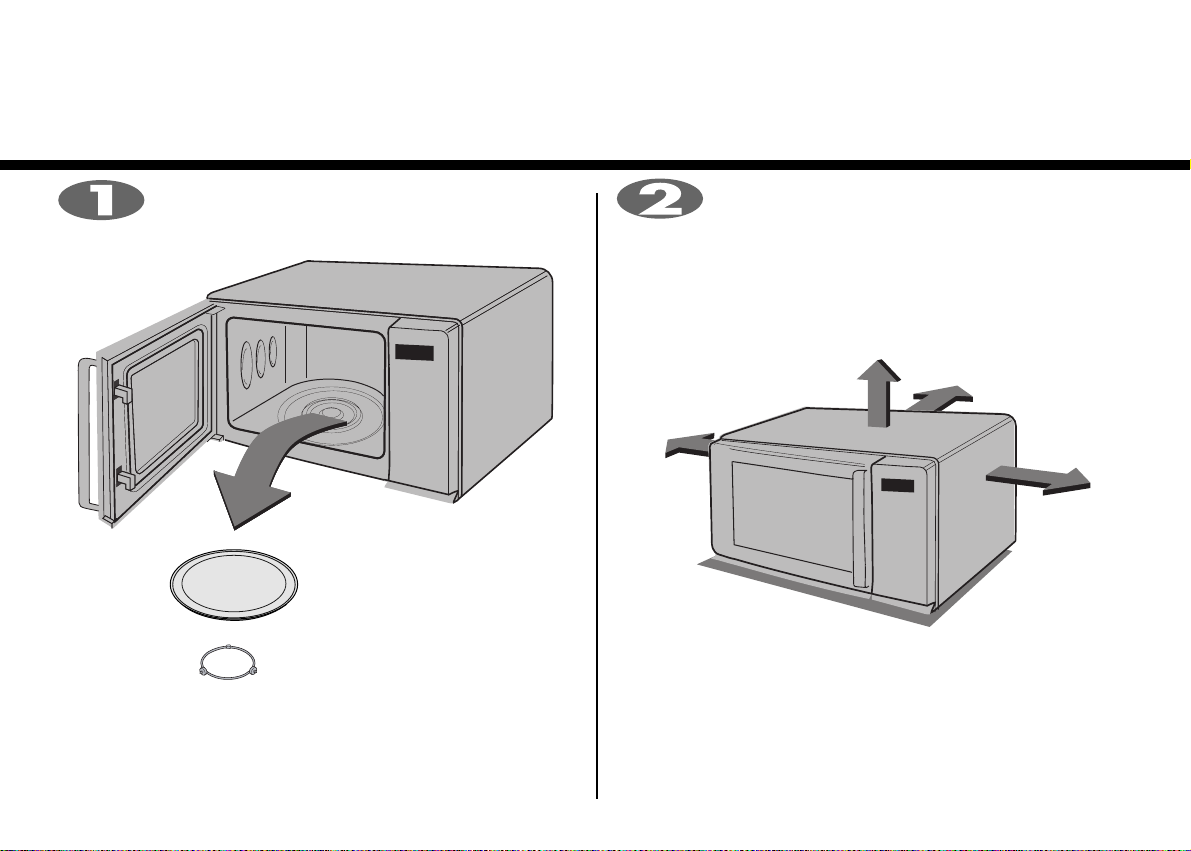 1

2