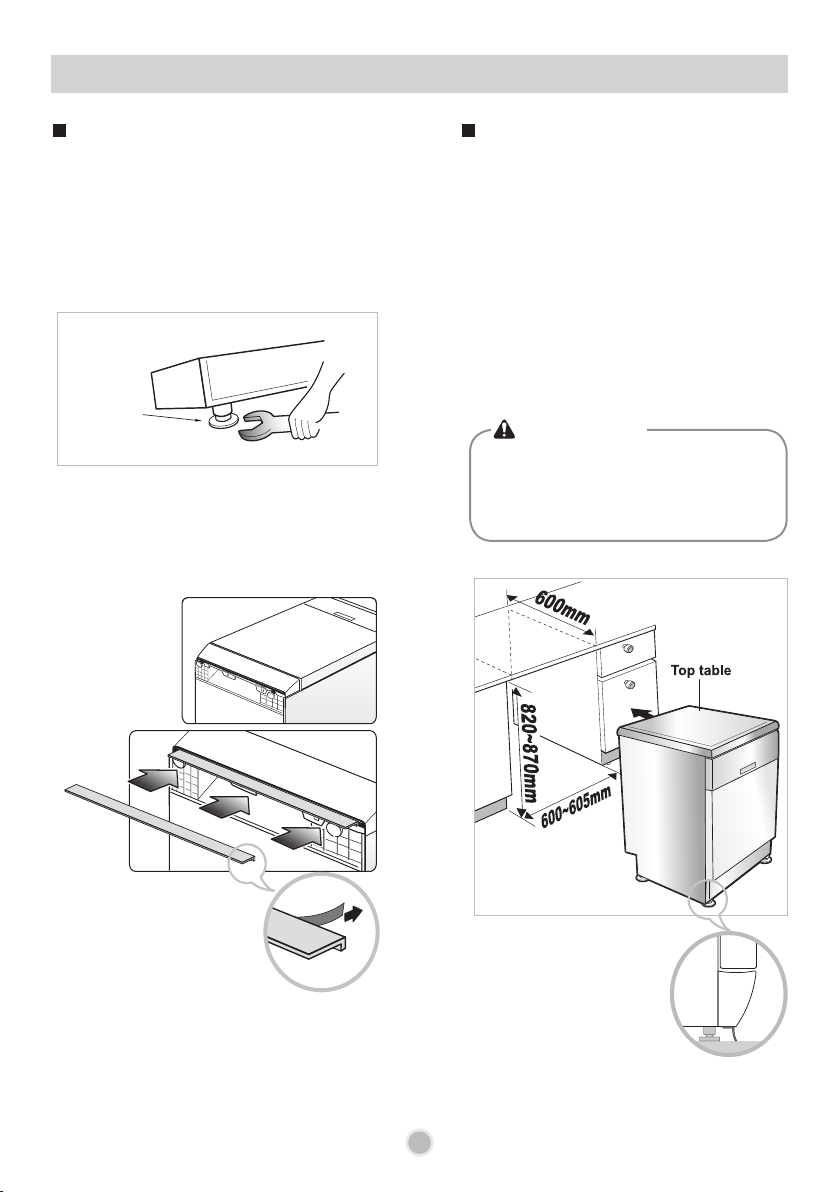 600mm

Top table

820~870mm

600~605mm