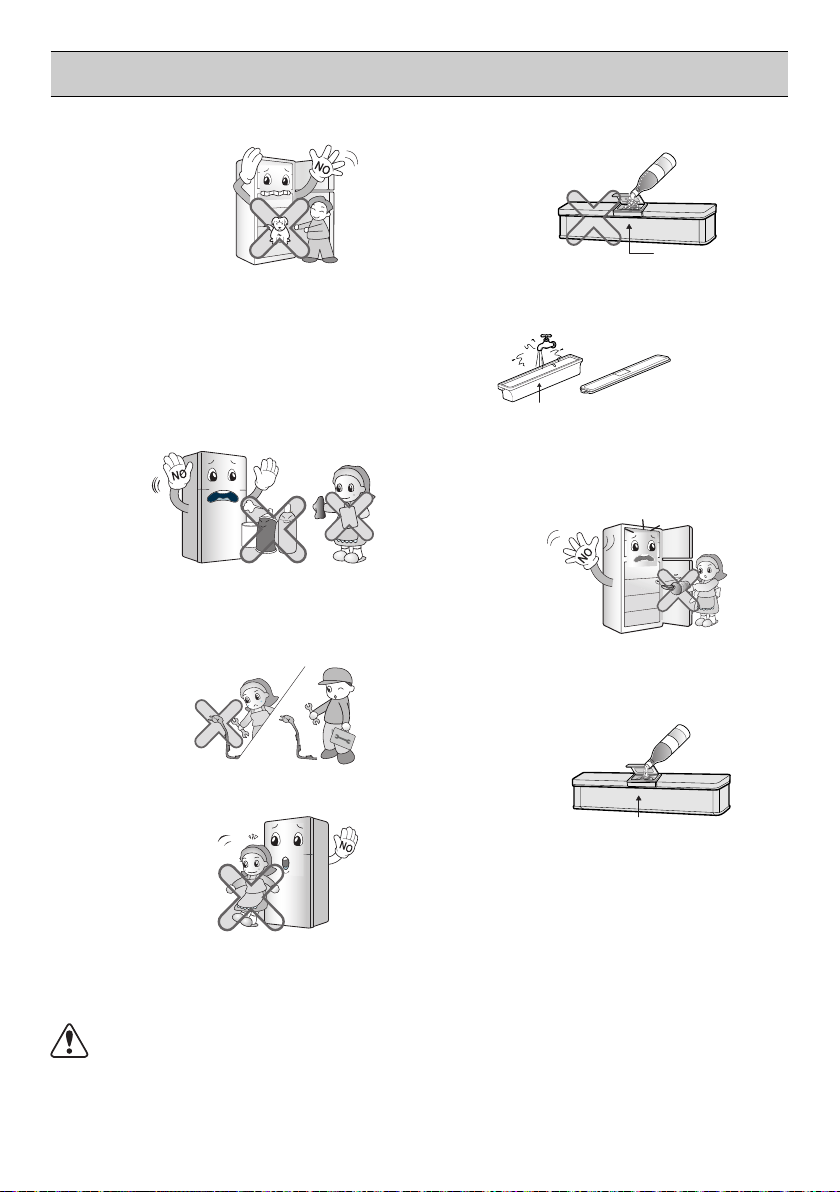 NO

NO

NO

NO