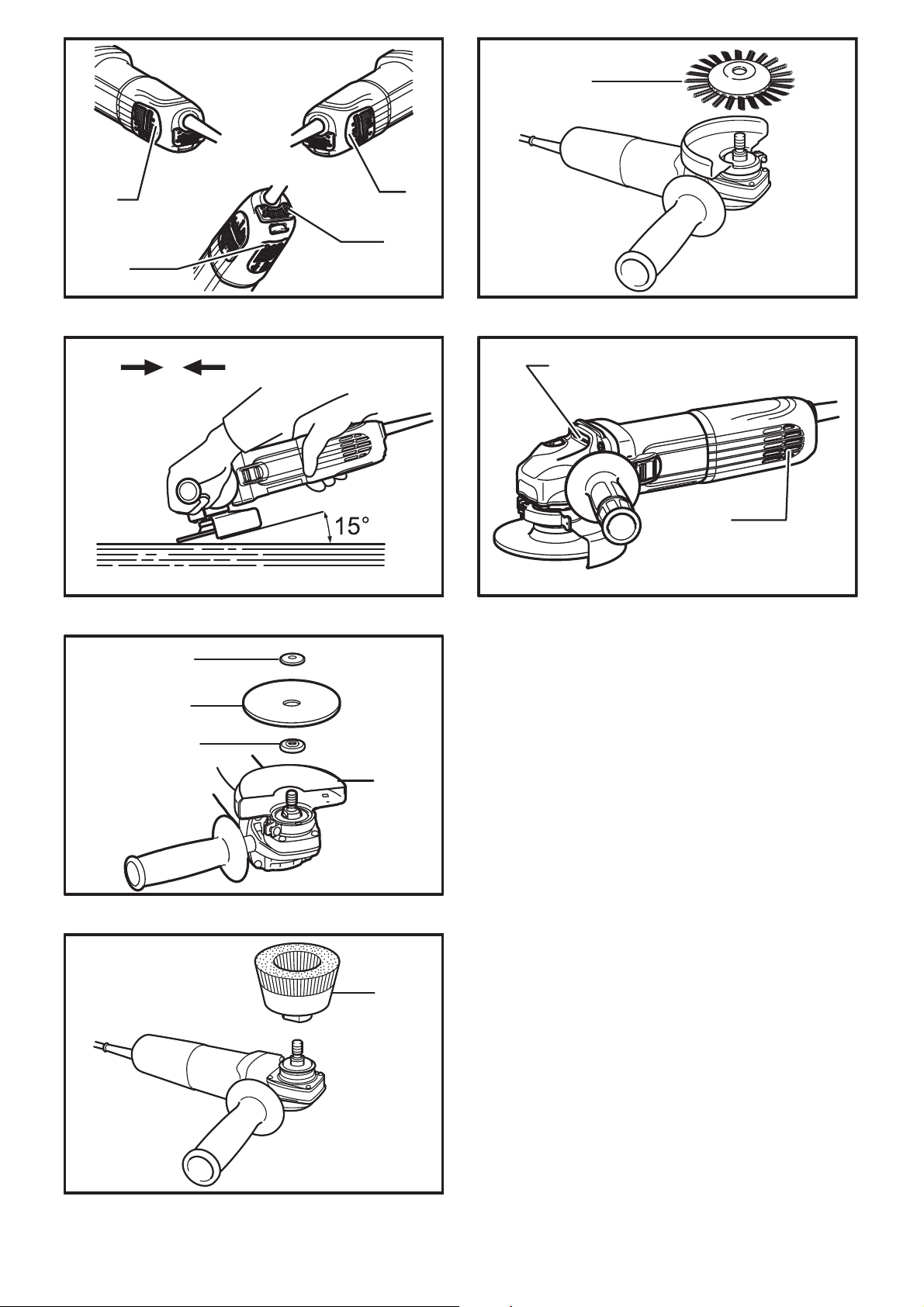 15°