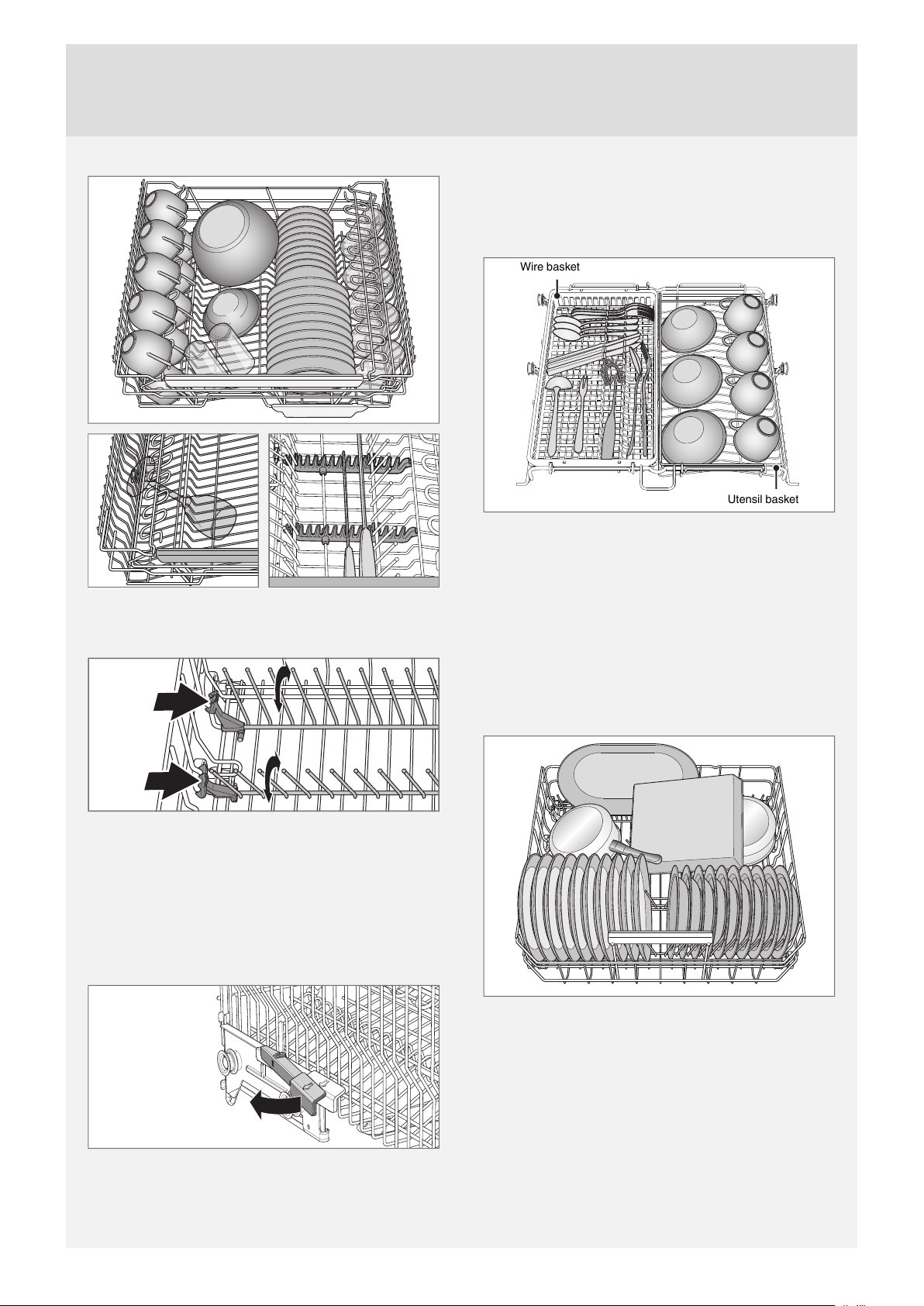 Wire basket

Utensil basket