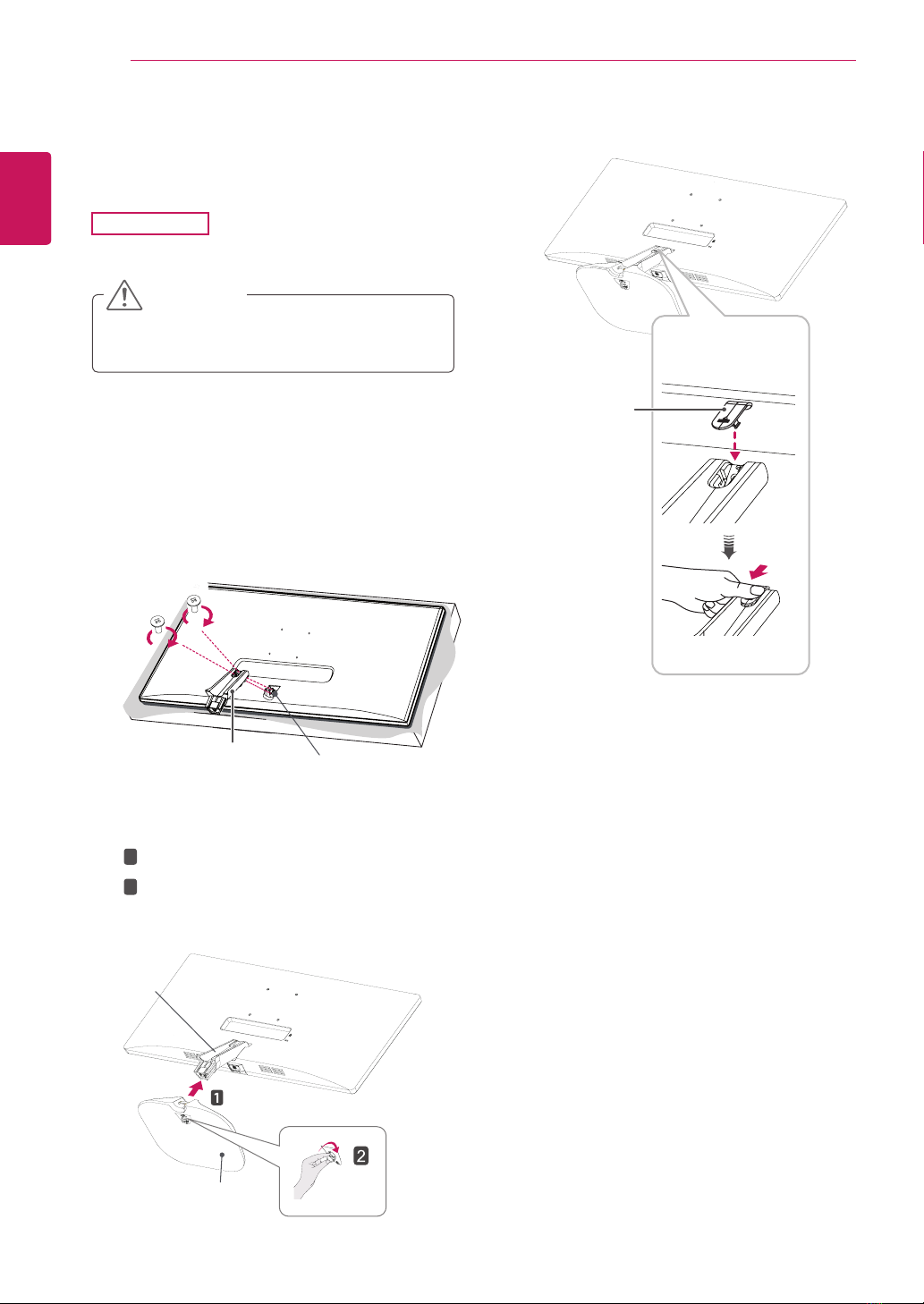 1

2