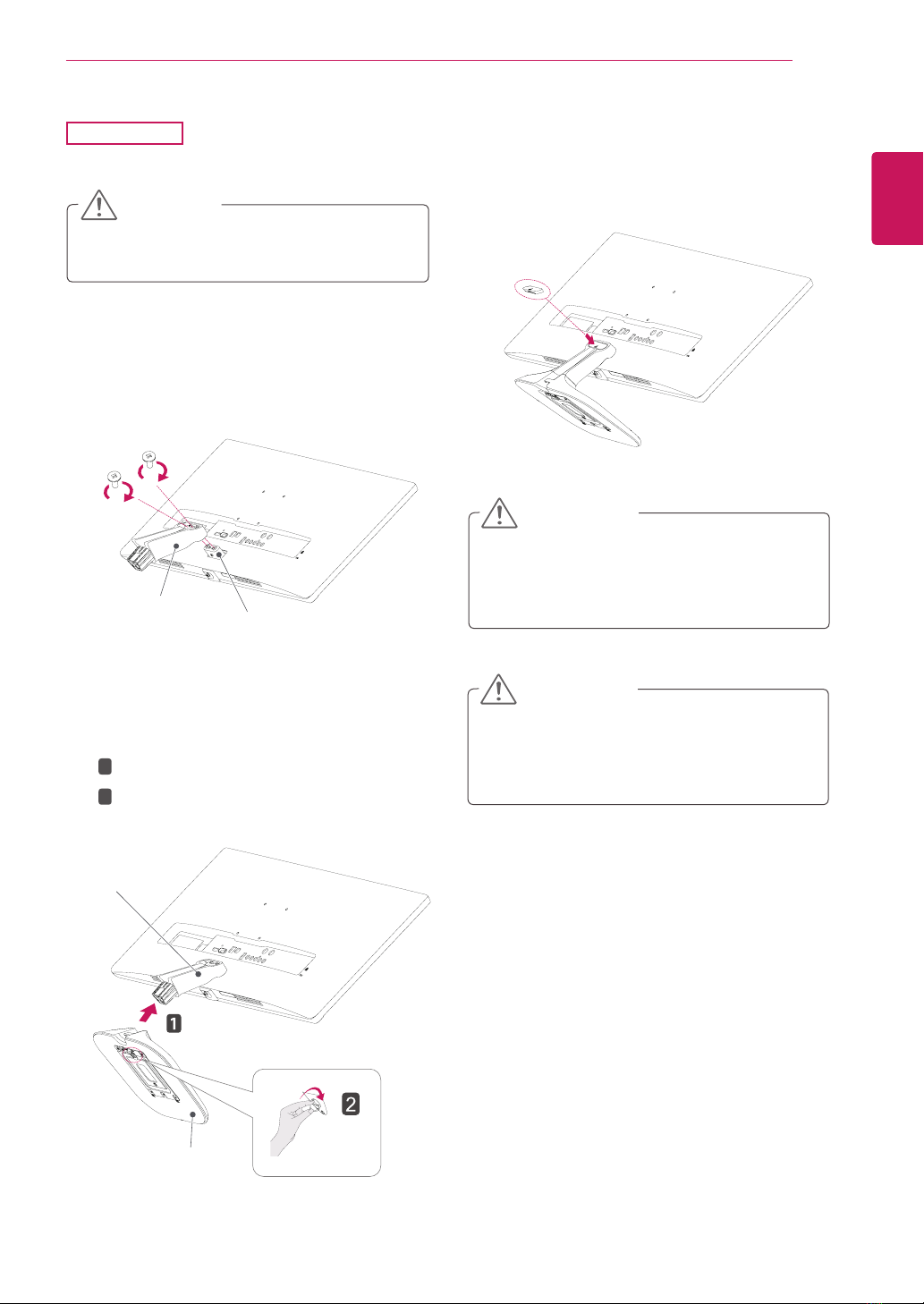 1

2