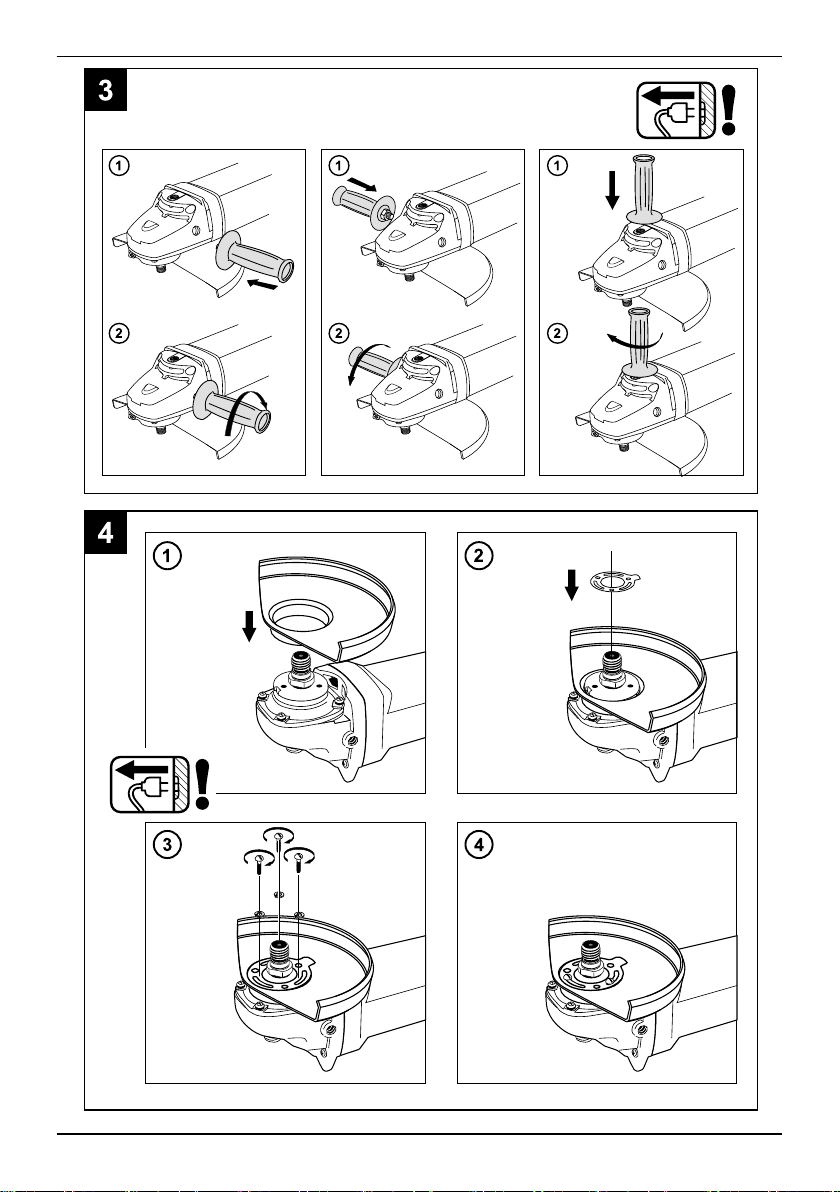 3

1

2

1

2

1

2

4

1

2

3

4