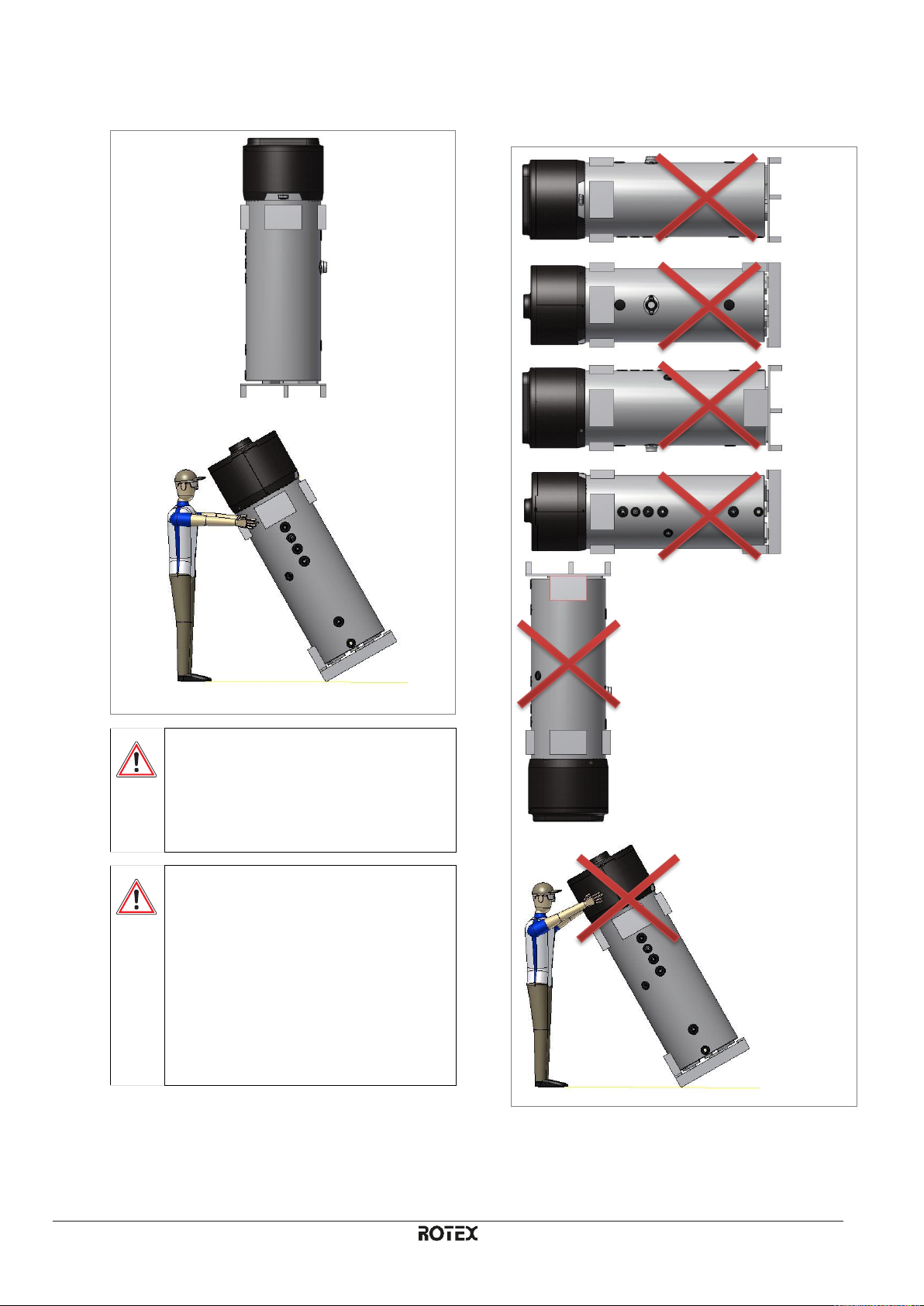 ROTEX