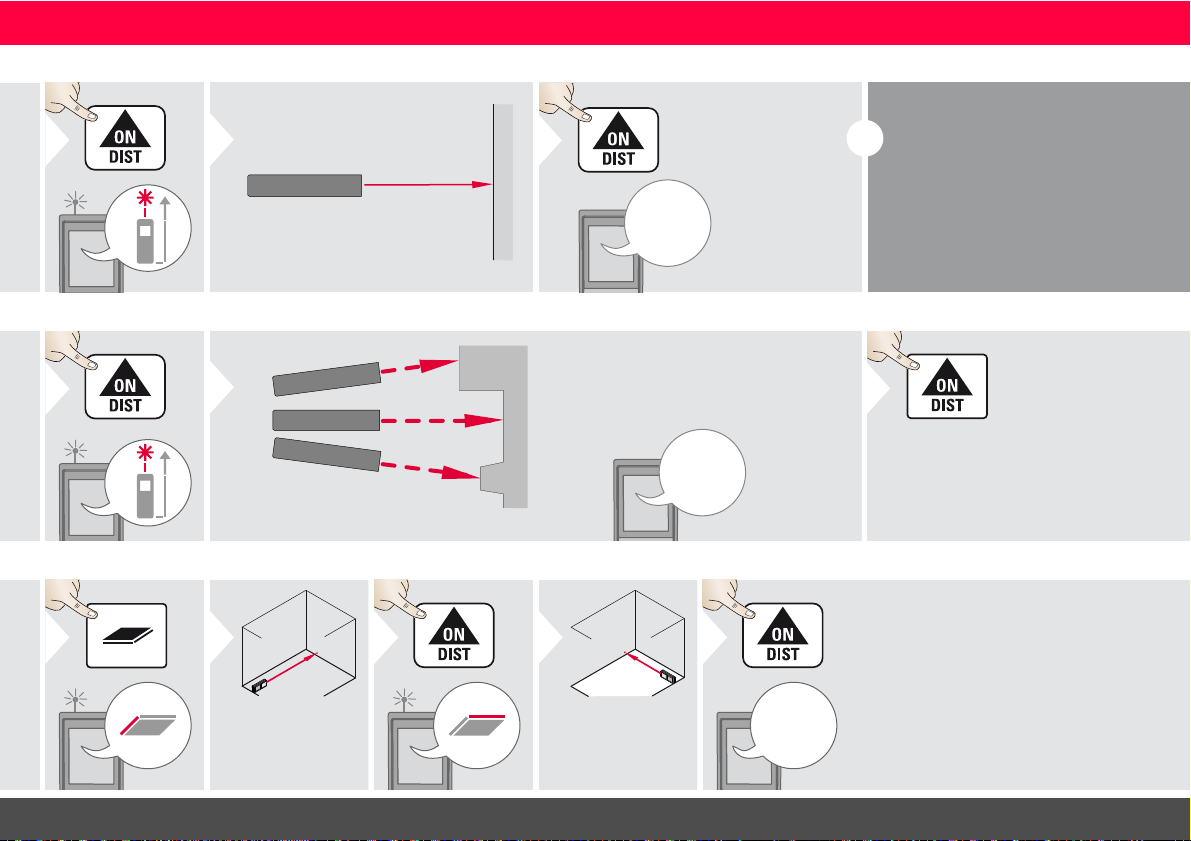 ON
DIST

ON
DIST

ON
DIST

ON
DIST

ON
DIST

ON
DIST