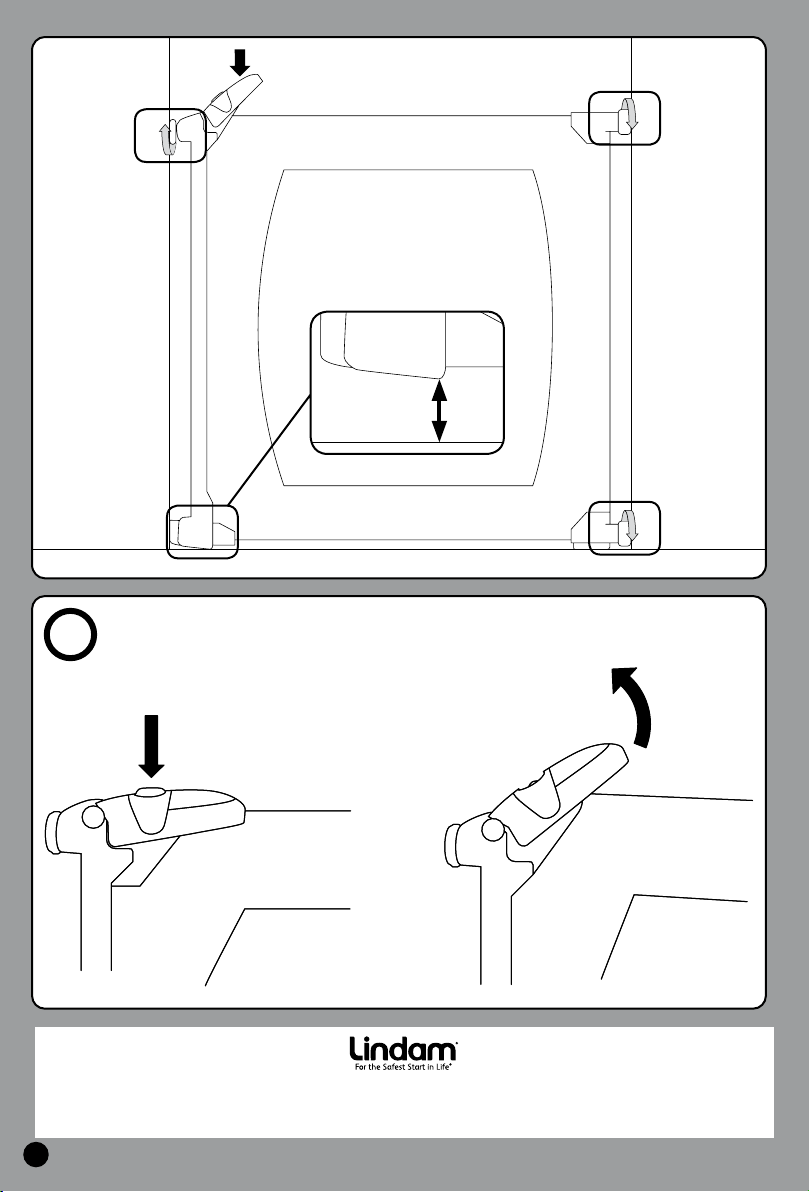 Lindam®
For the Safest Start in Life®