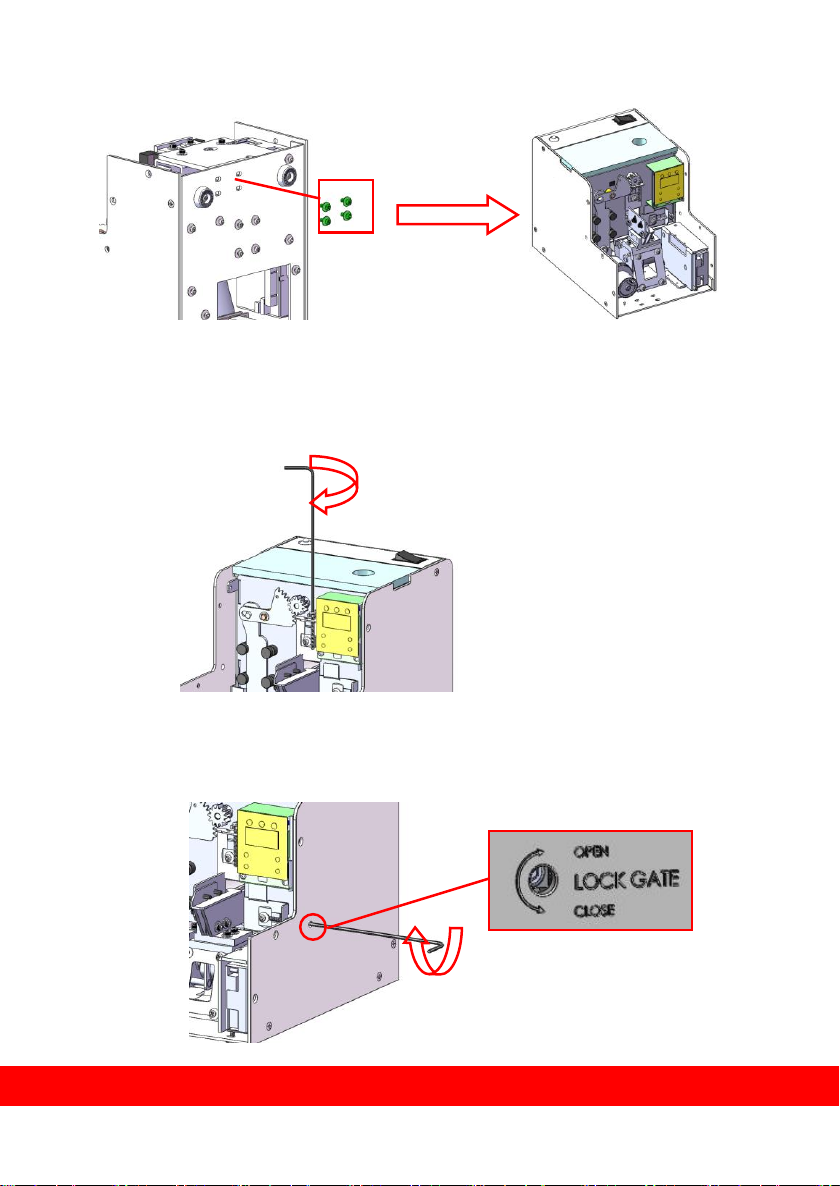 OPEN
LOCK GATE
CLOSE