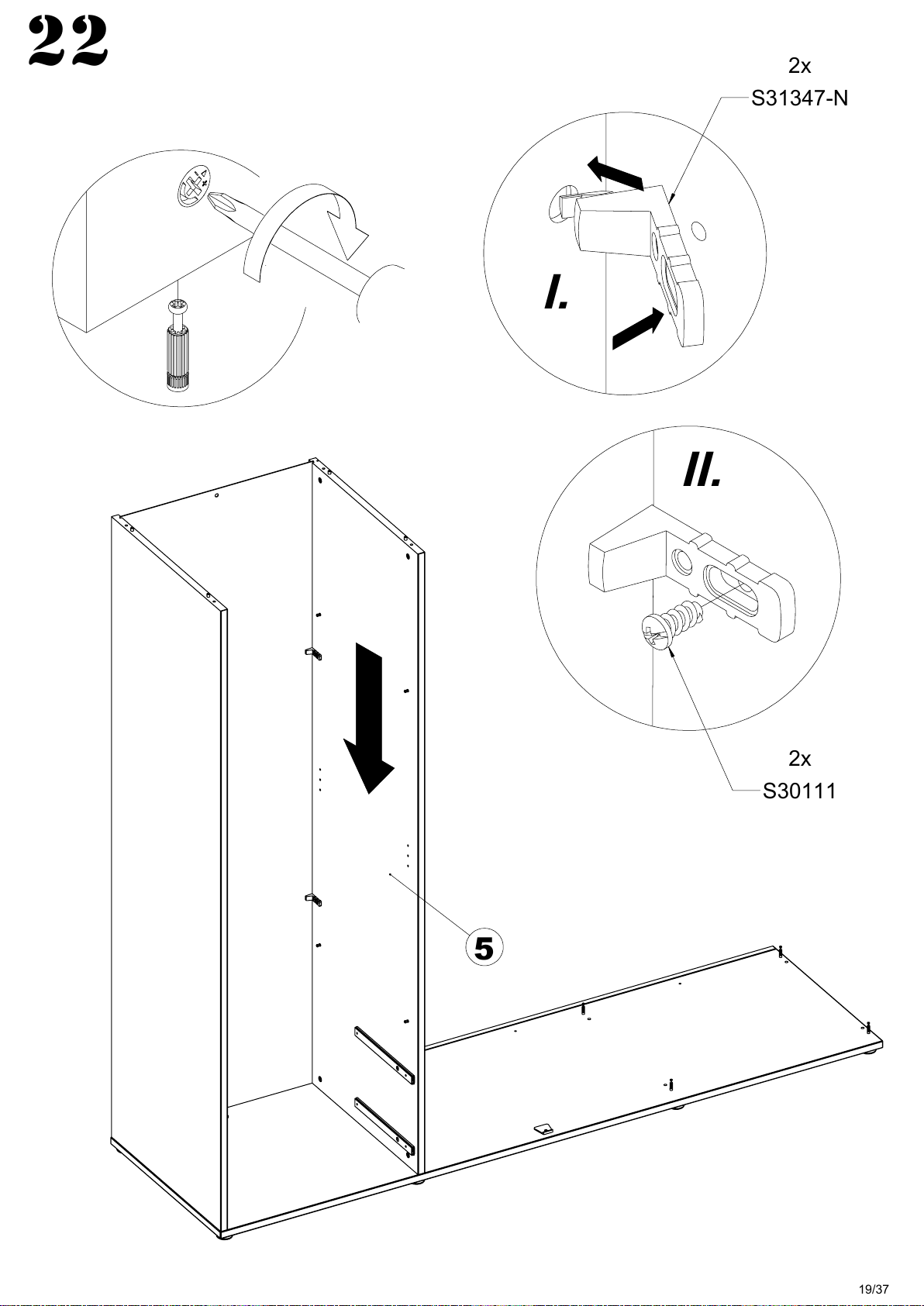 22

2x
S31347-N

I.

II.

2x
S30111

5

19/37