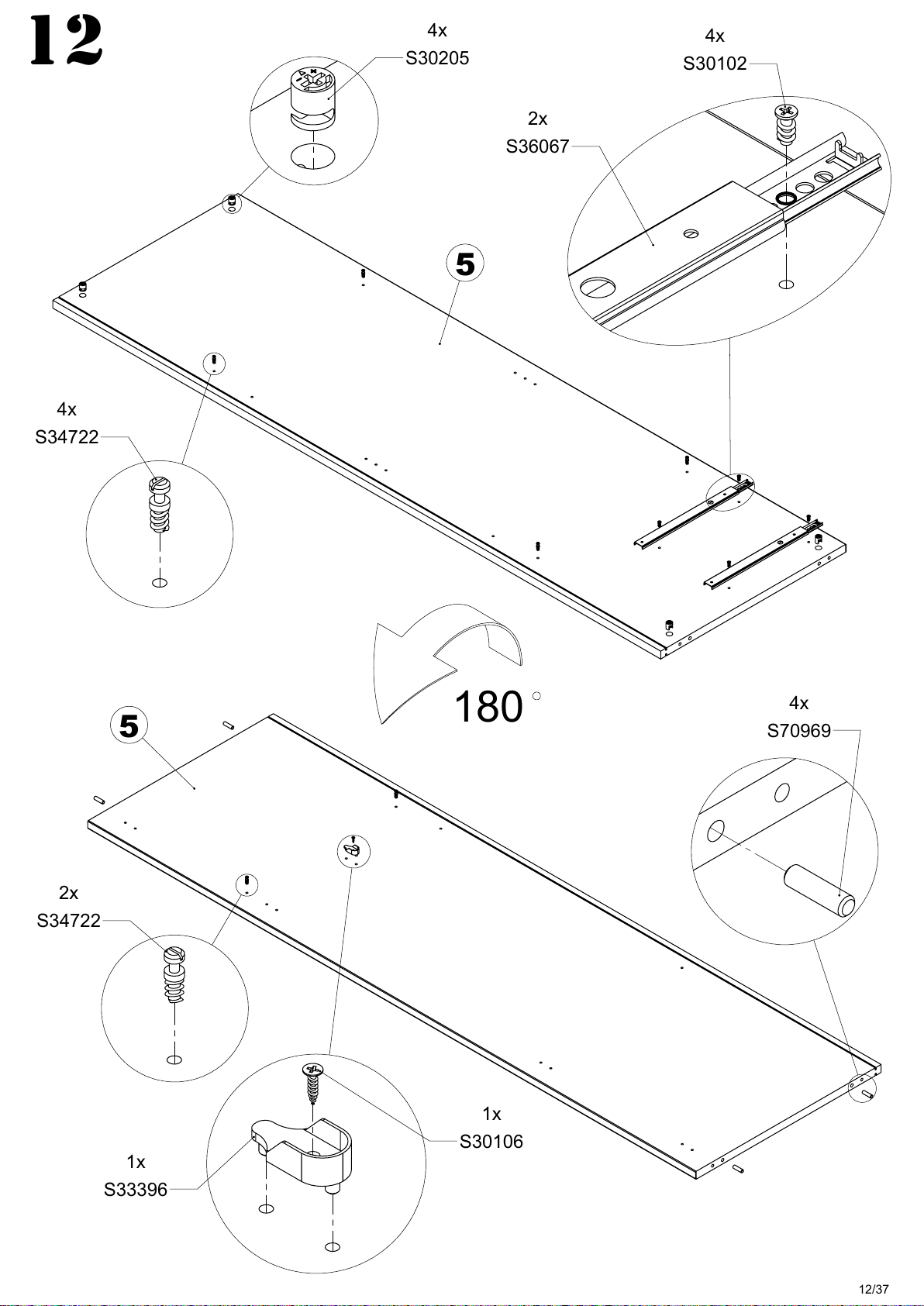 12

4x
S30205

4x
S30102

2x
S36067

5

4x
S34722

180 °

5

4x
S70969

2x
S34722

1x
S30106

1x
S33396

12/37