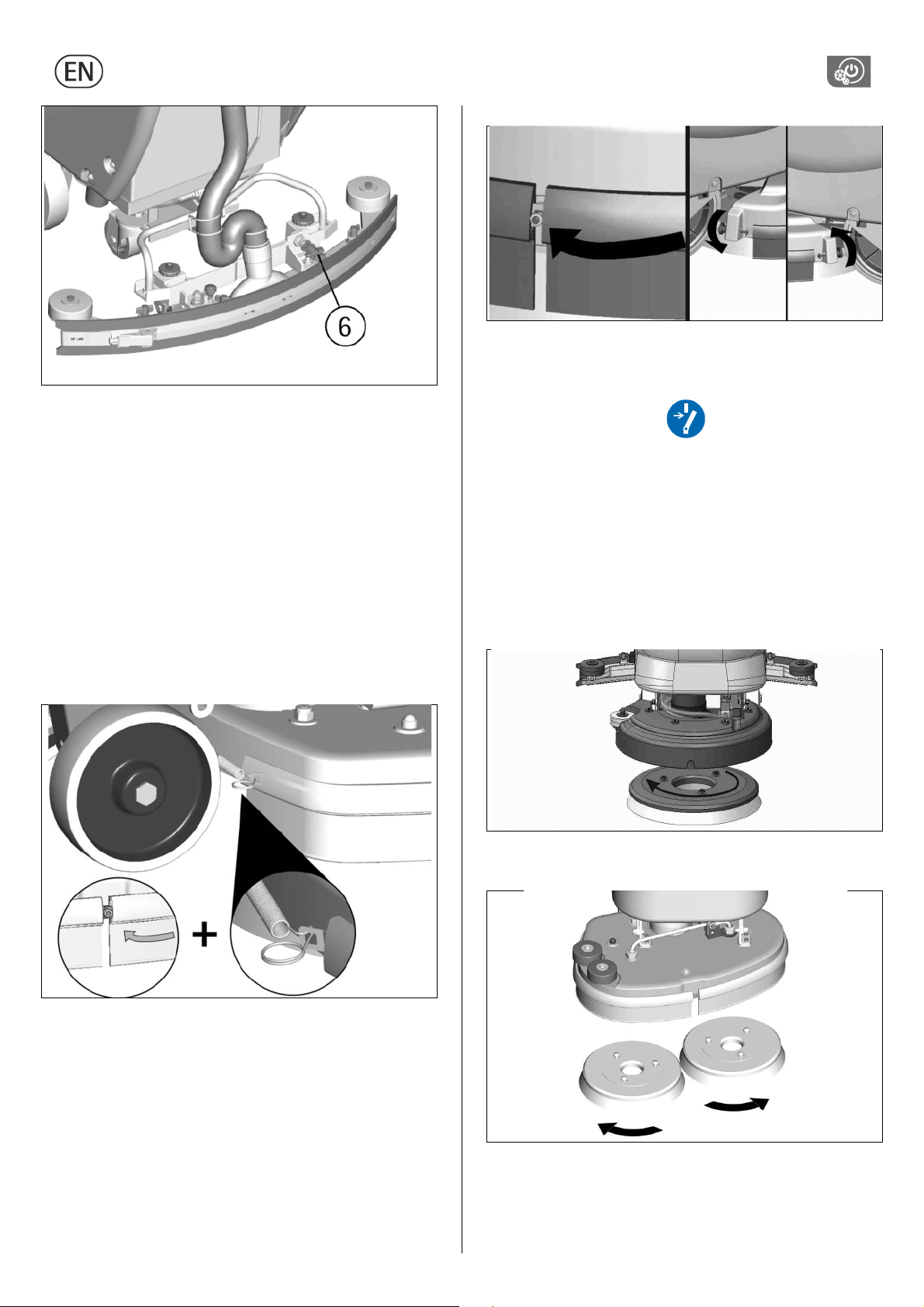 EN

6

+