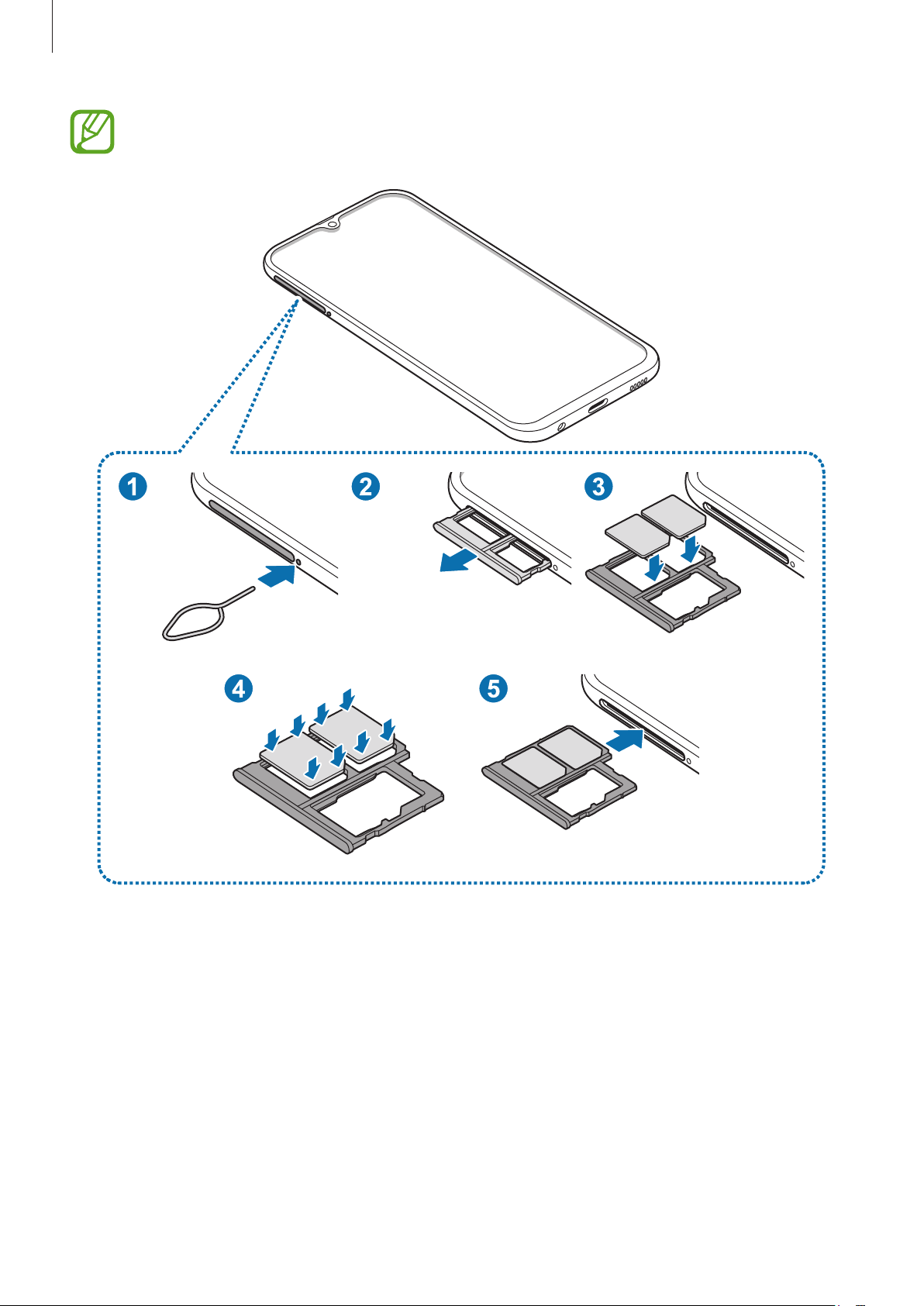 1
2
3
4
5