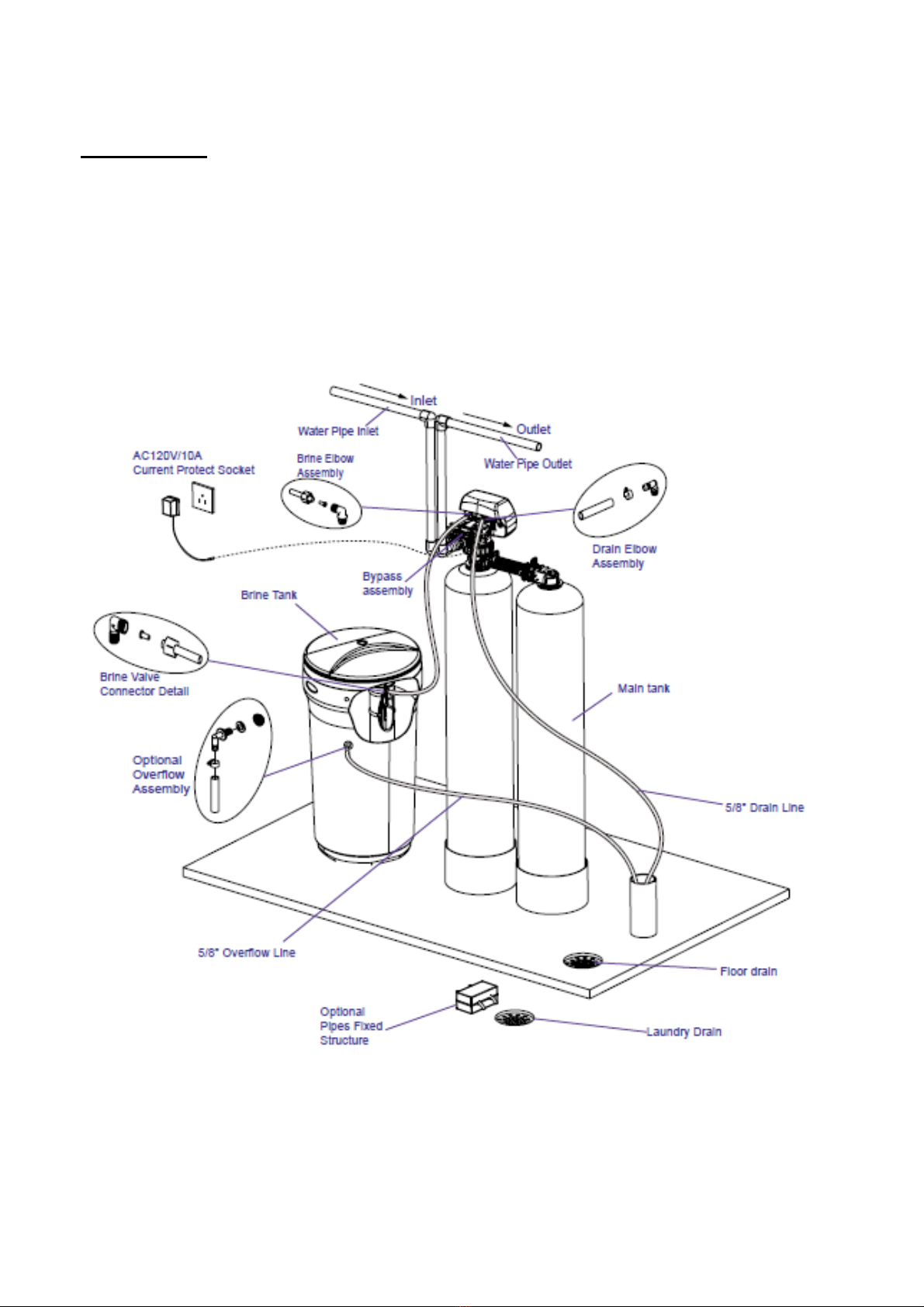 Inlet

Water Pipe Inlet

Outlet

Water Pipe Outlet

AC120V/10A
Current Protect Socket

Brine Elbow
Assembly

Drain Elbow
Assembly

Bypass
assembly

Brine Tank

Brine Valve
Connector Detail

Main tank

Optional
Overflow
Assembly

5/8" Drain Line

5/8" Overflow Line

Floor drain

Optional
Pipes Fixed
Structure

Laundry Drain