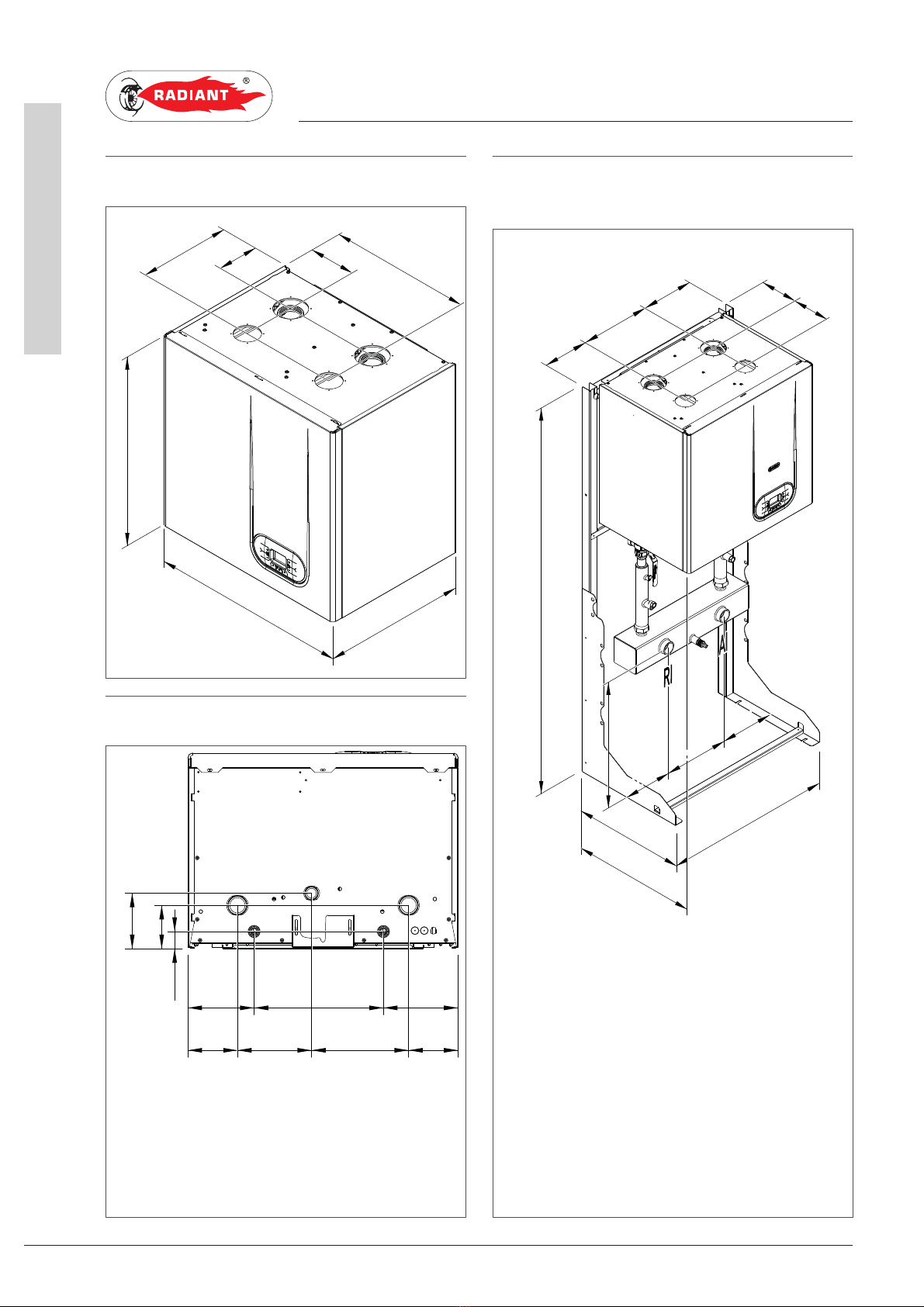 RADIANT ®

RI

A