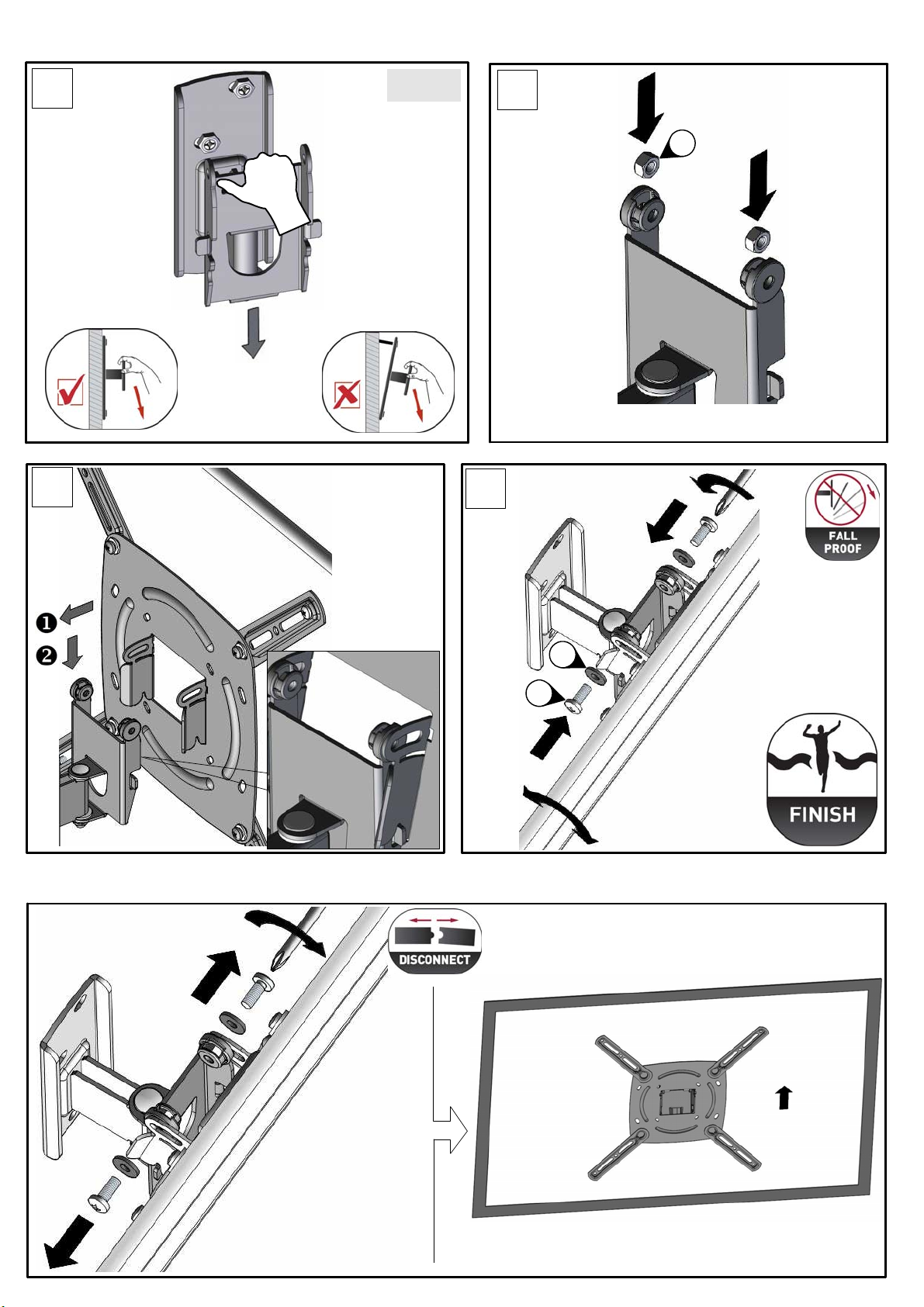 ❶
❷

FALL PROOF

FINISH

DISCONNECT