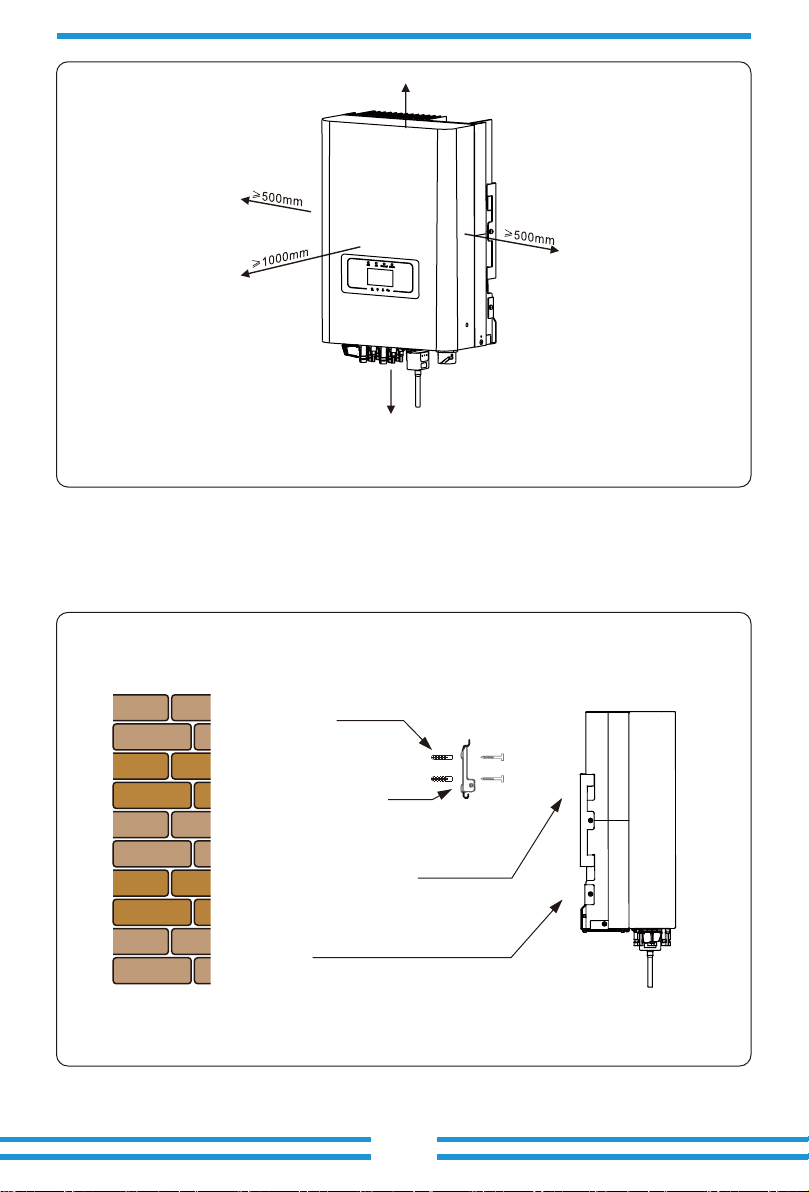 ≥500mm

≥1000mm

≥500mm