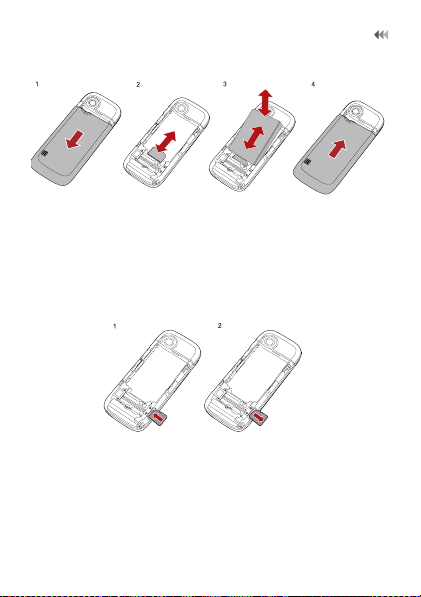 1

2

3

4

1

2