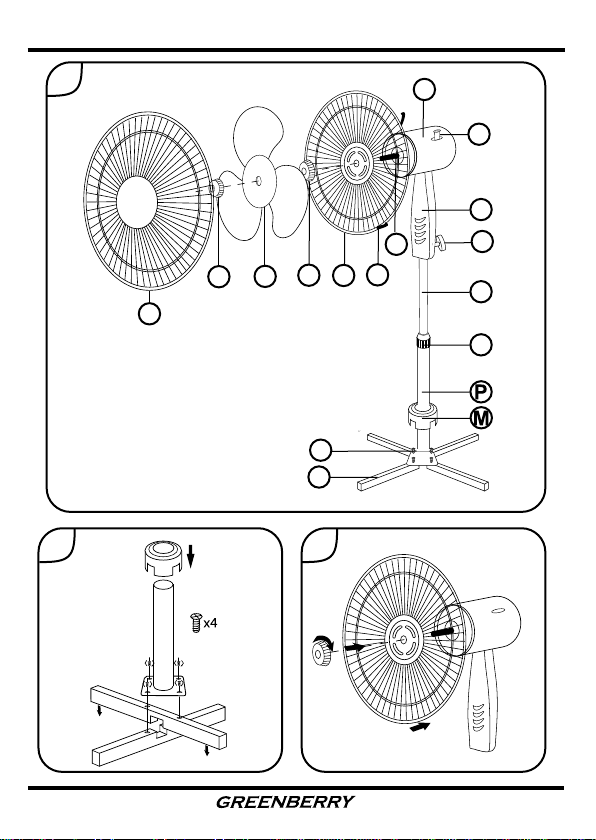 P
M
x4
GREENBERRY