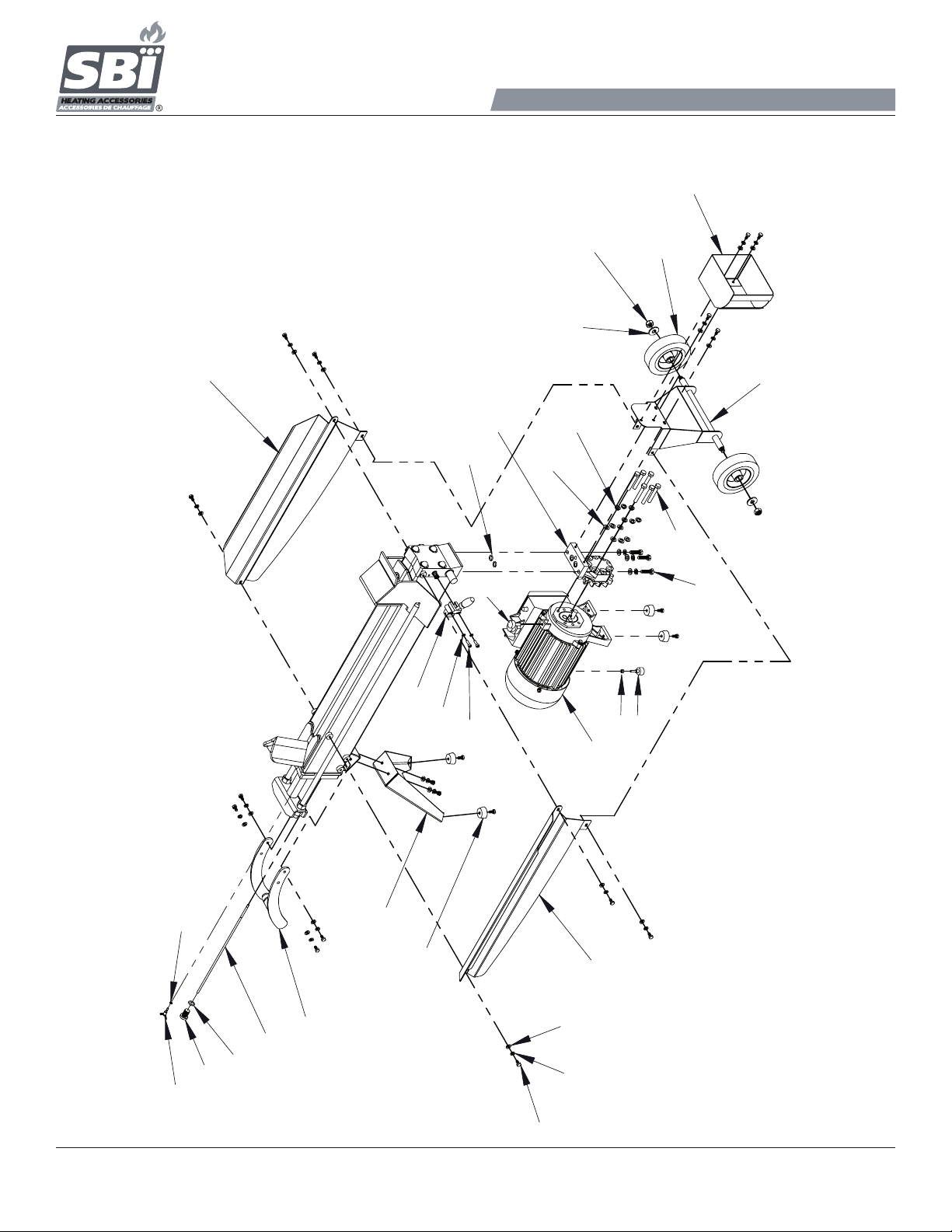 SBI
HEATING ACCESSORIES
ACCESSOIRES DE CHAUFFAGE
®