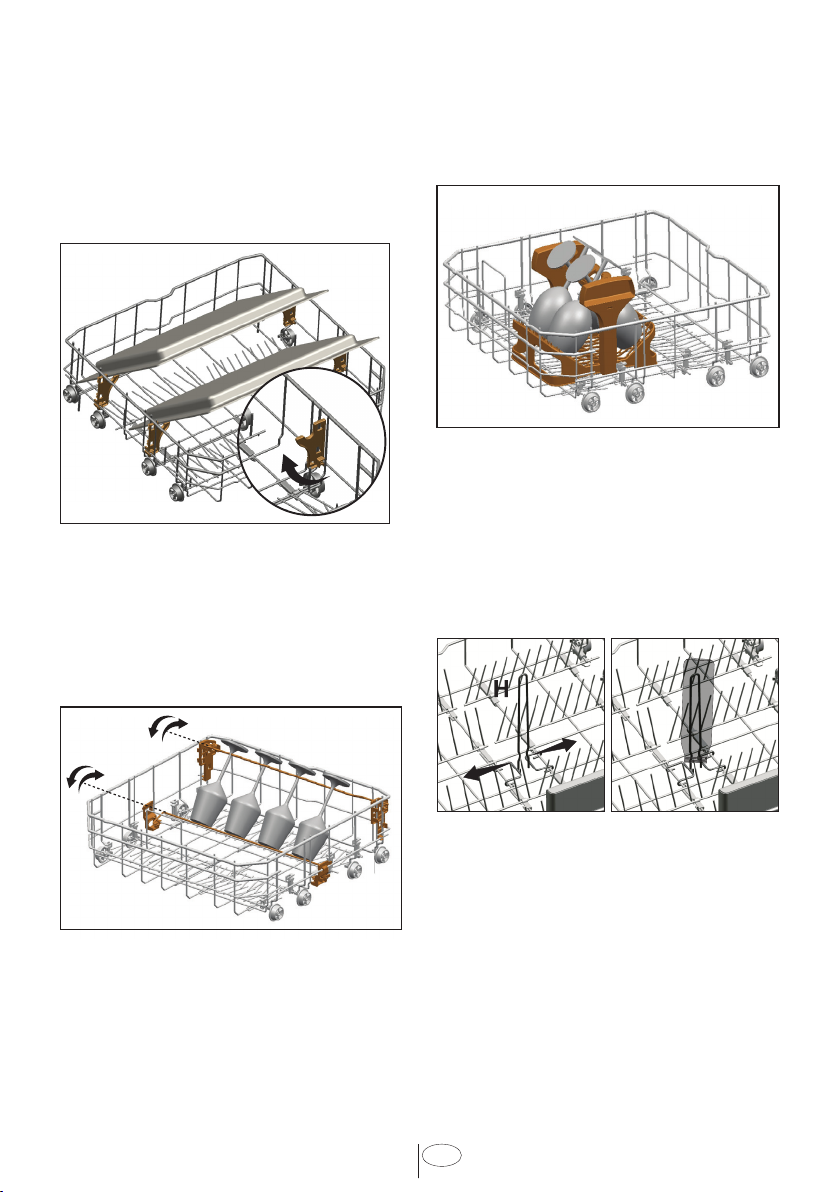 H