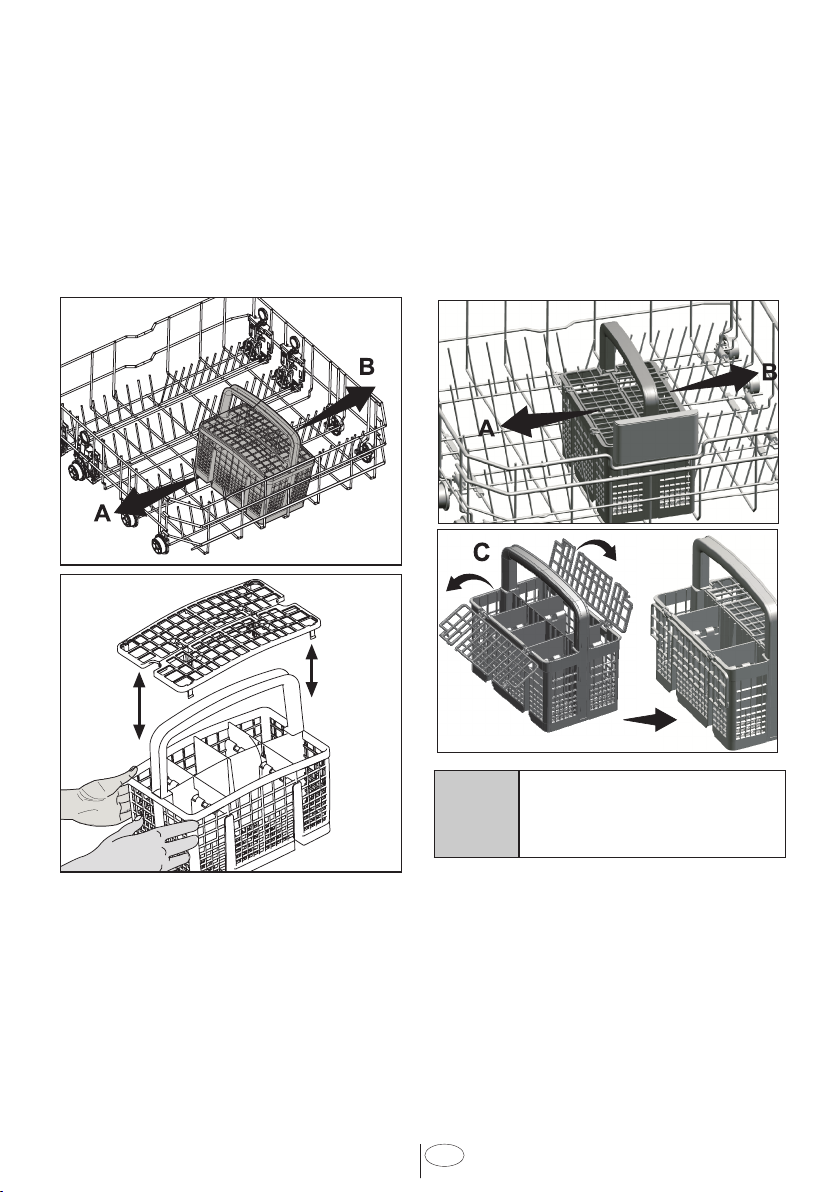 B

A

B

A

C