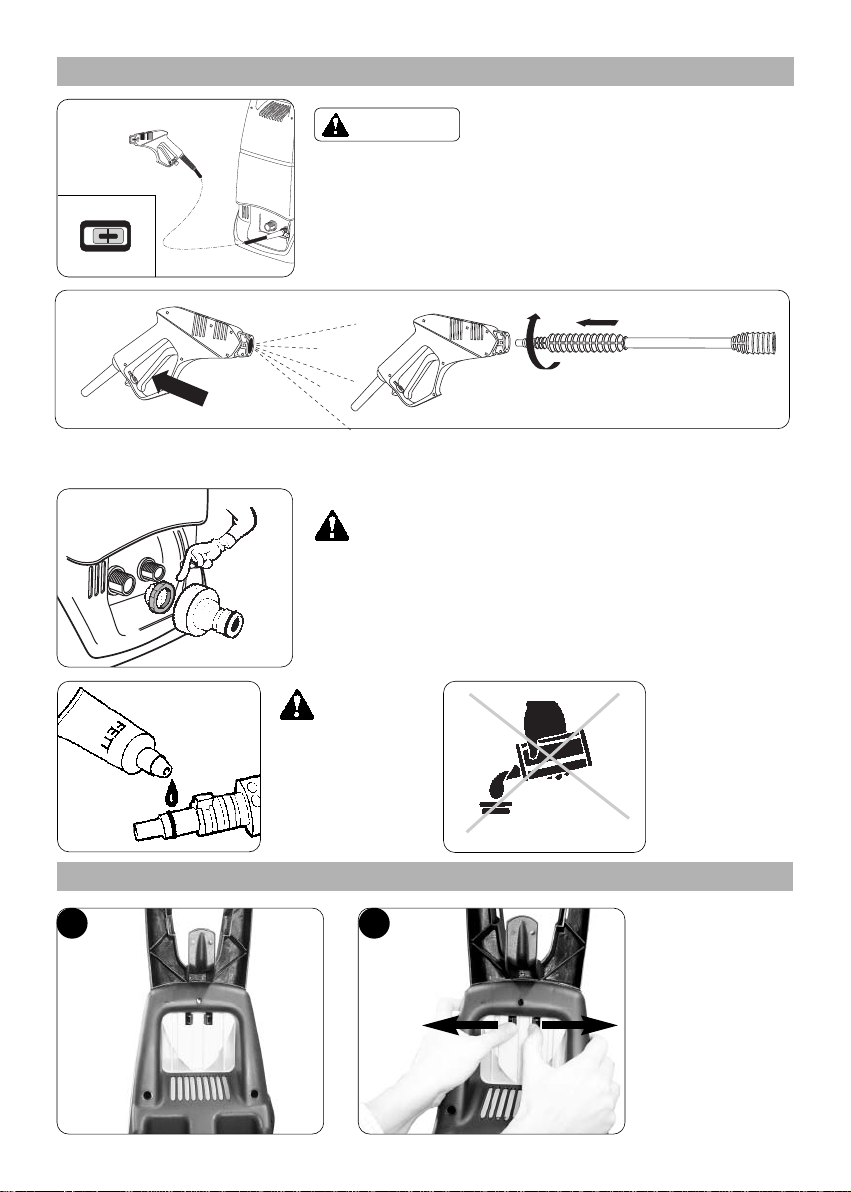 FETT