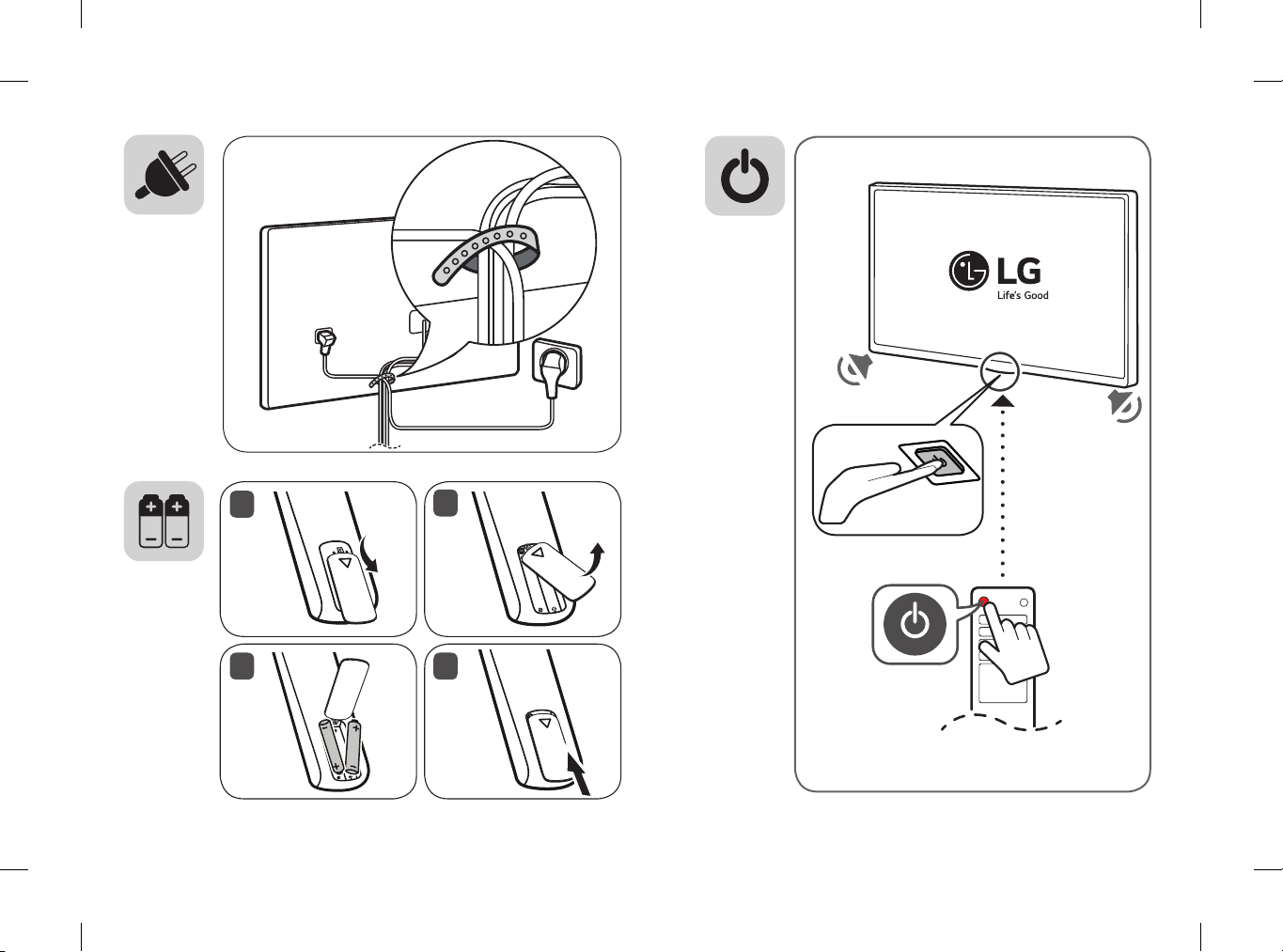 LG
Life's Good