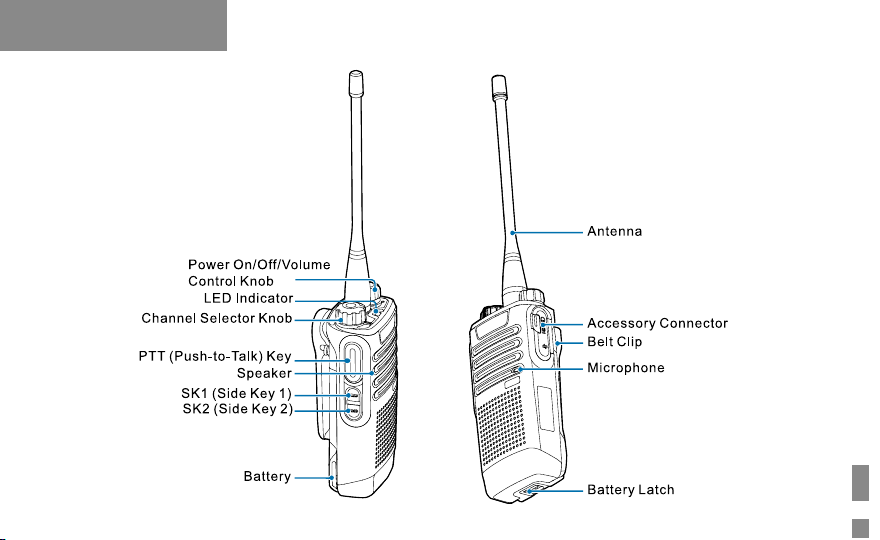 Power On/Off/Volume Control Knob
LED Indicator
Channel Selector Knob
PTT (Push-to-Talk) Key
Speaker
SK1 (Side Key 1)
SK2 (Side Key 2)
Battery

Antenna
Accessory Connector
Belt Clip
Microphone
Battery Latch