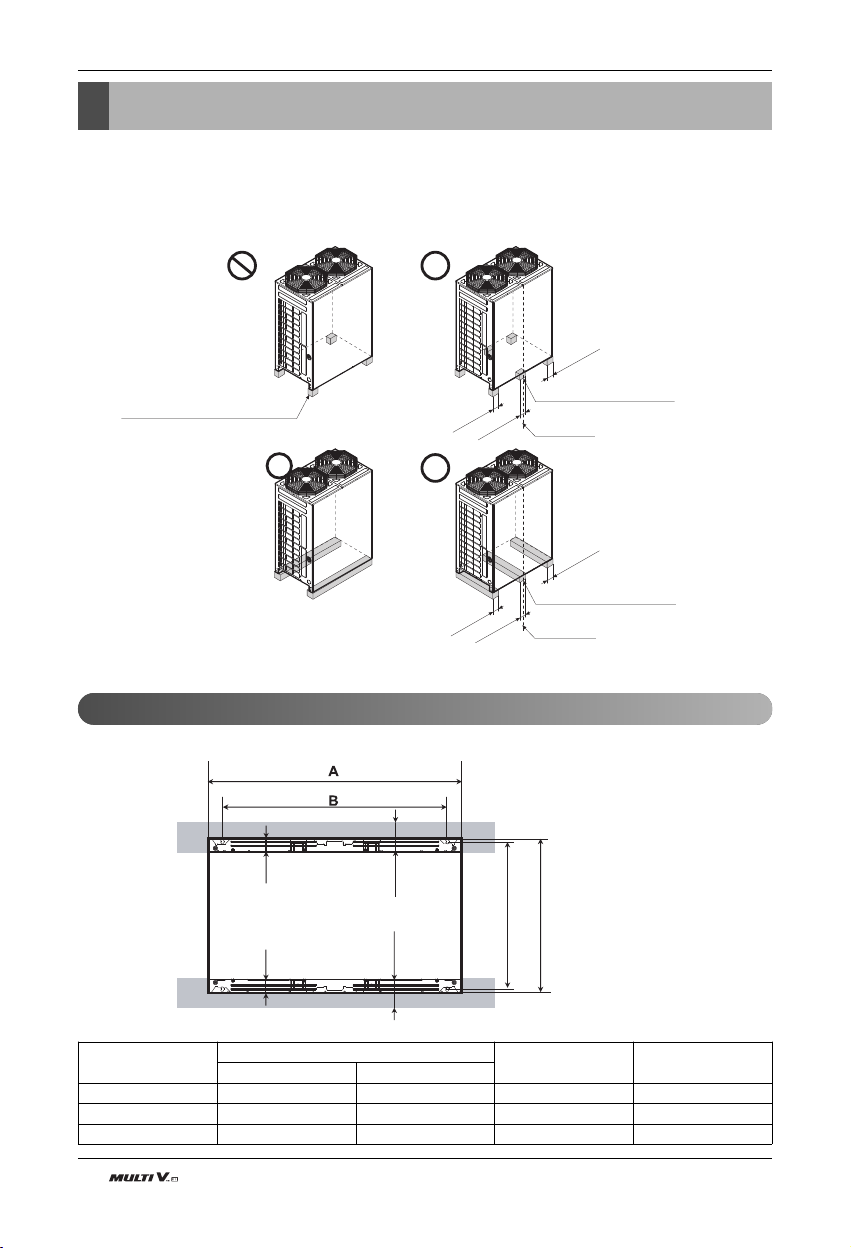 A

B

MULTI V