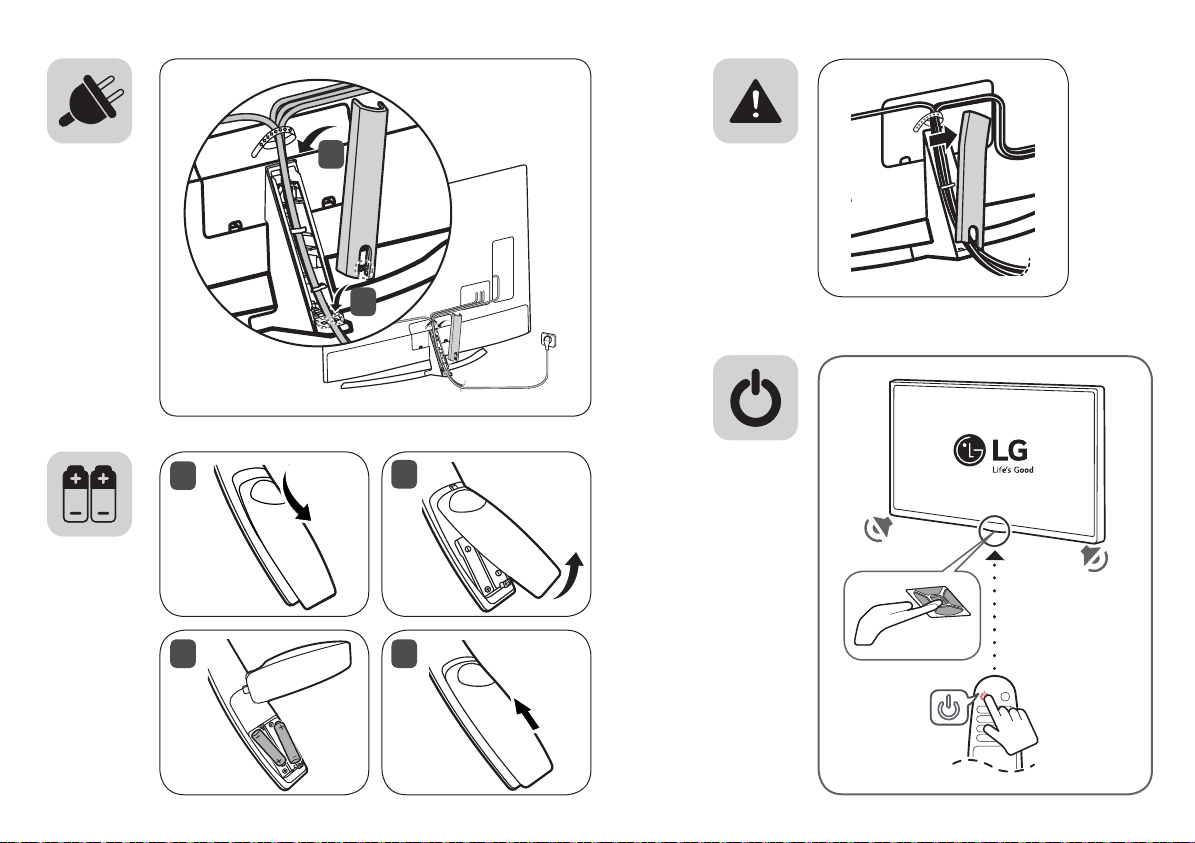 LG
Life's Good