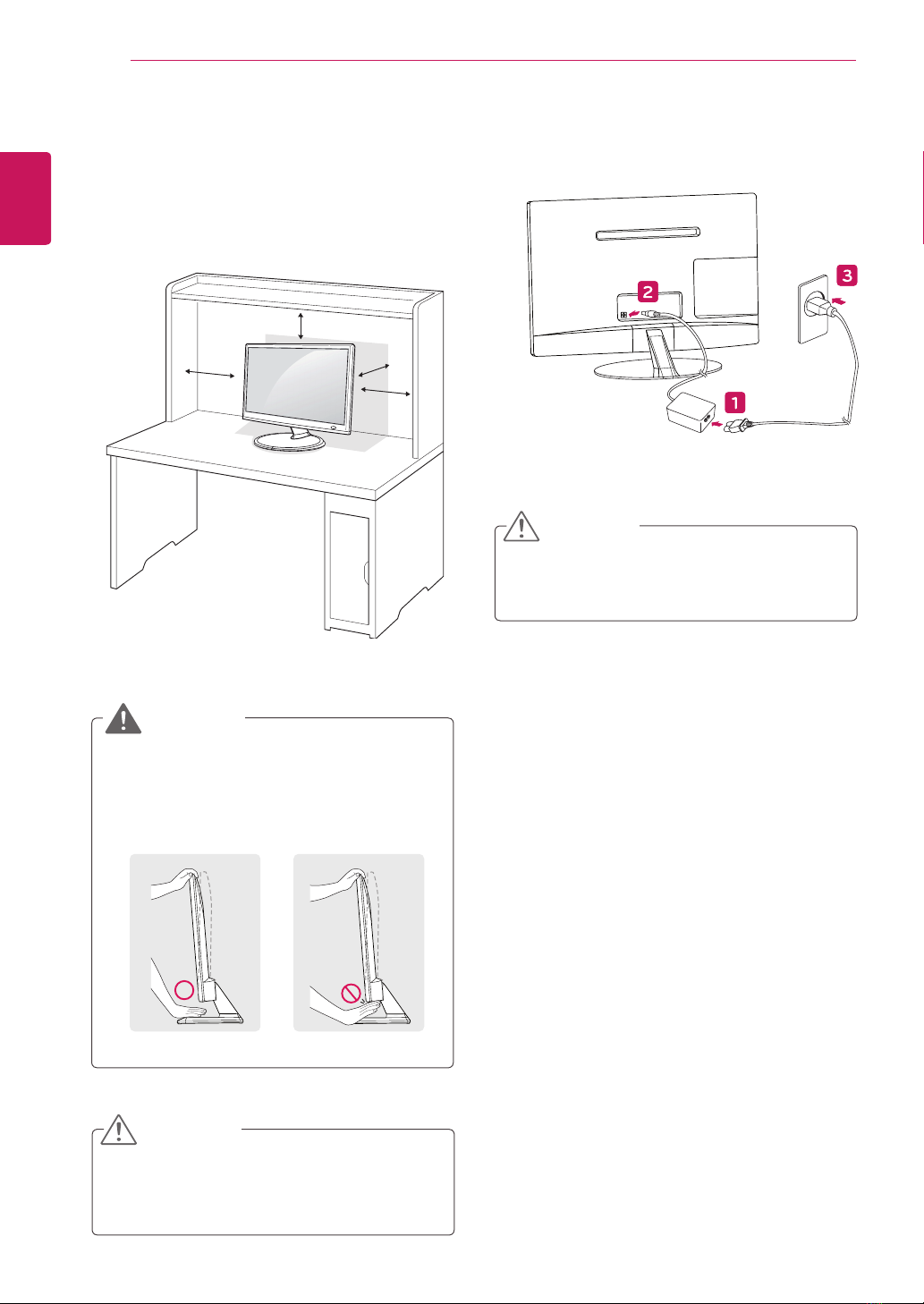 2

3

1