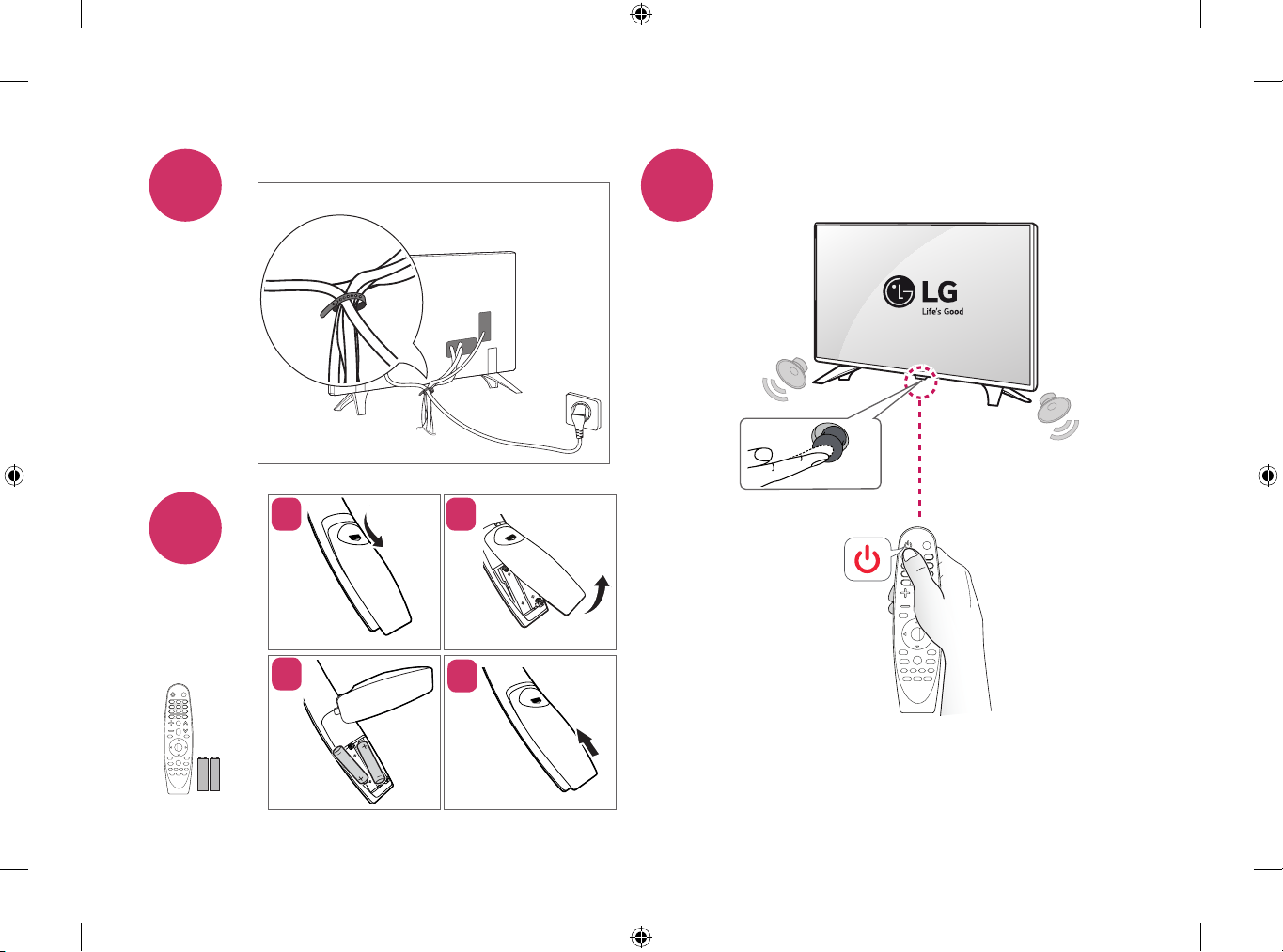 LG
Life's Good