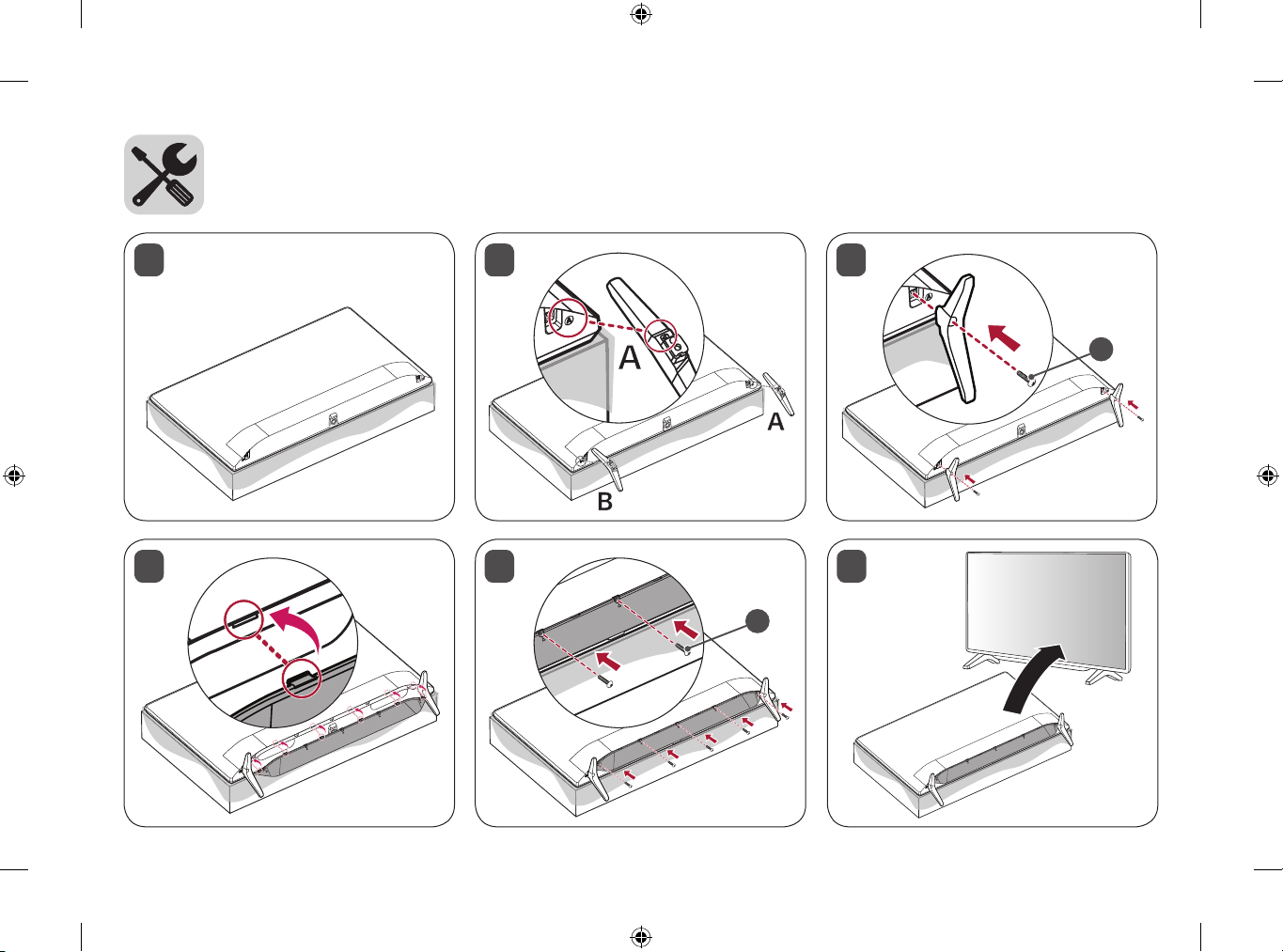 A

A

B