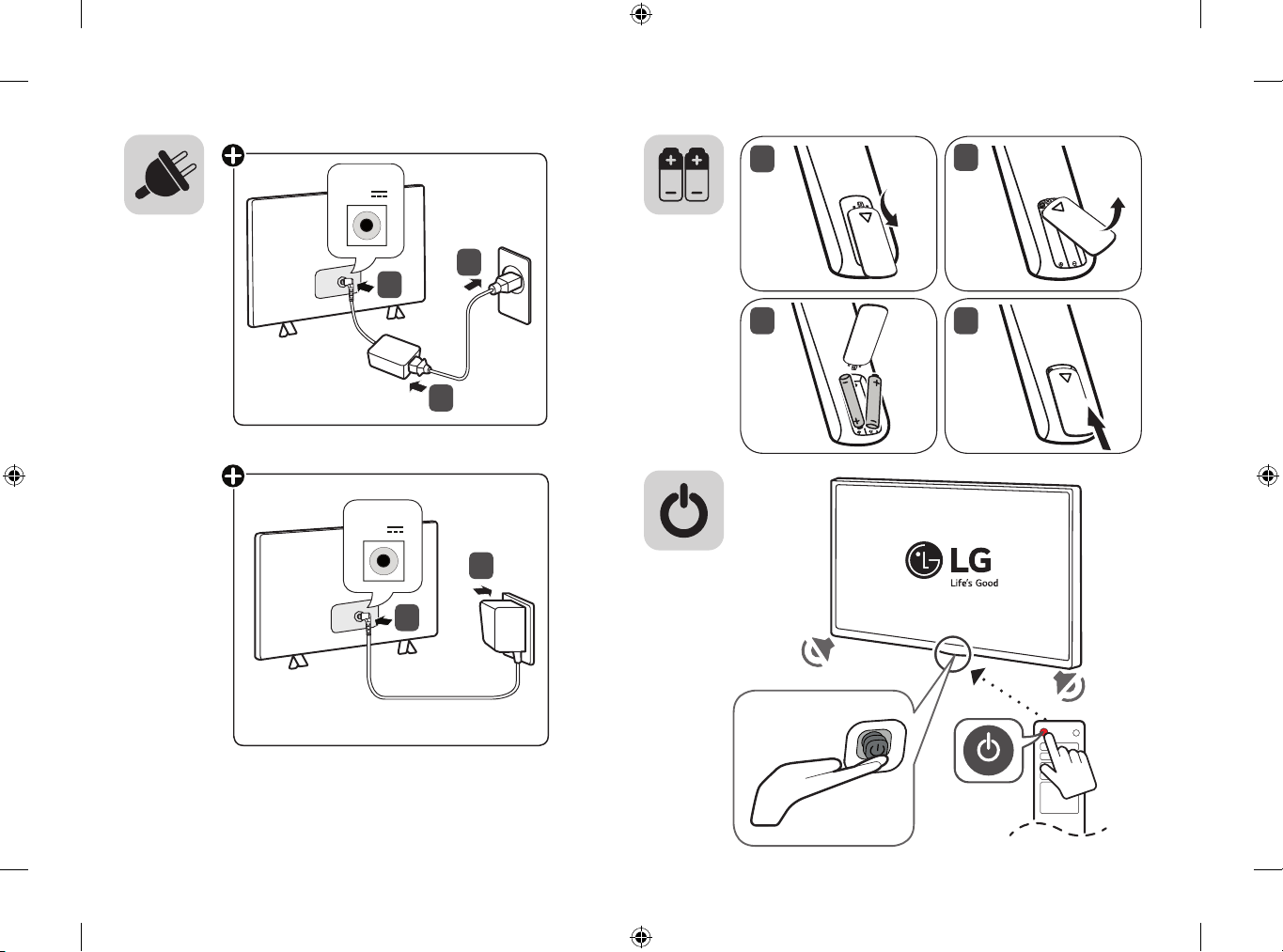 LG
Life's Good