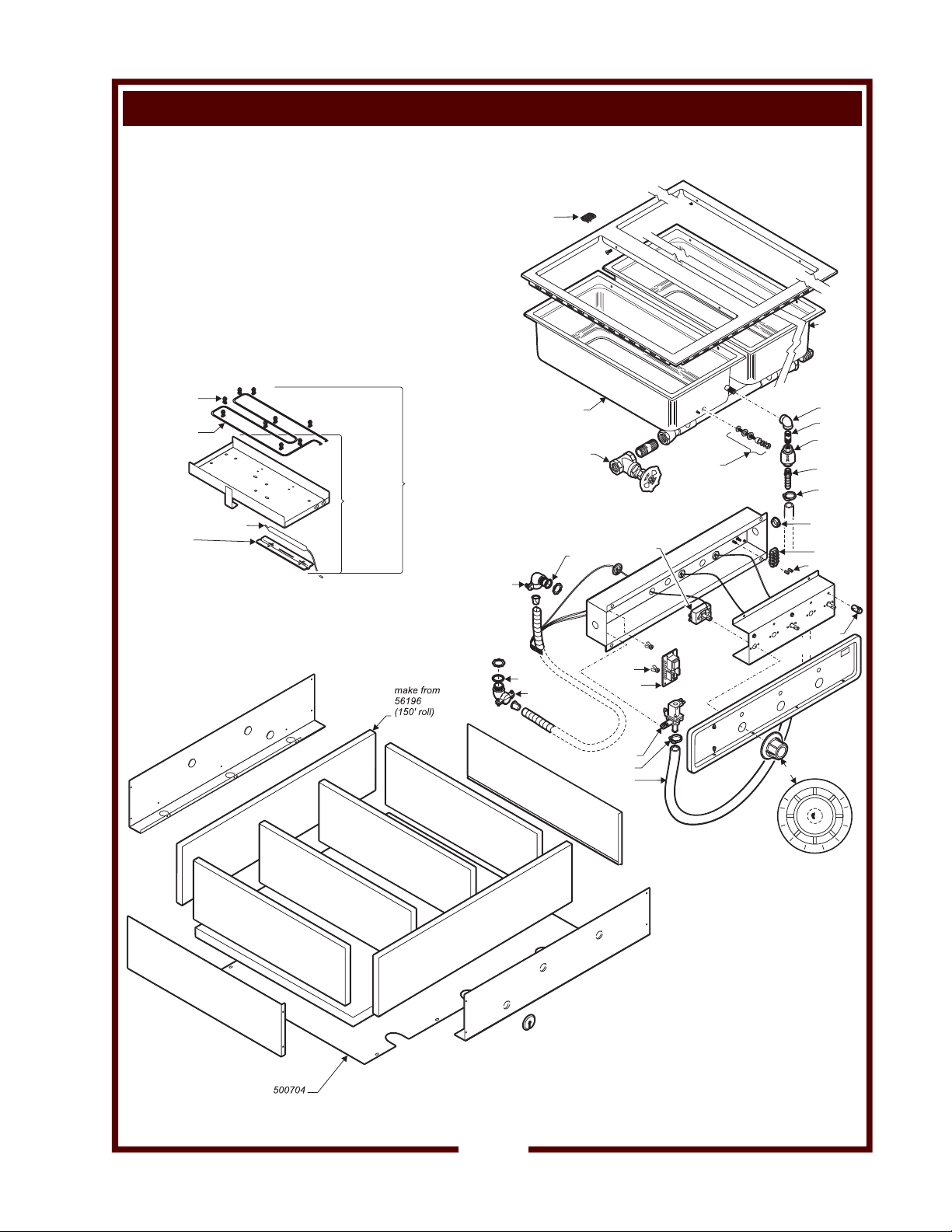 make from 56196 (150' roll)

500704